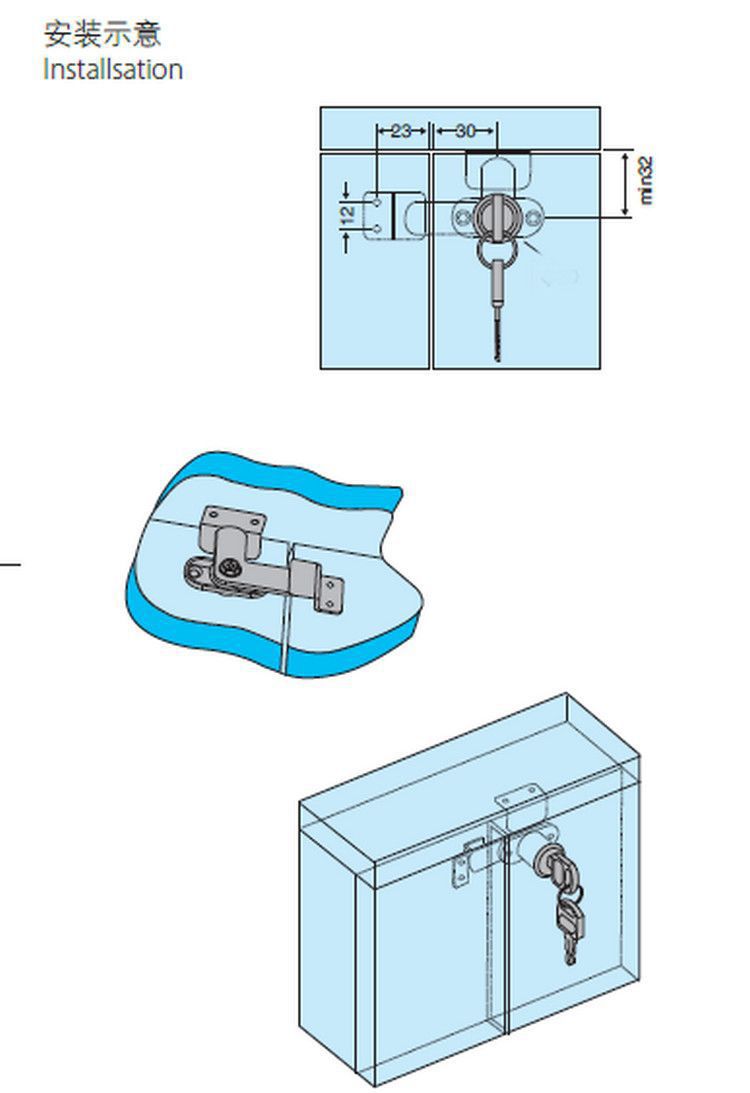 安装示意
Installsation

23
30
12
min32