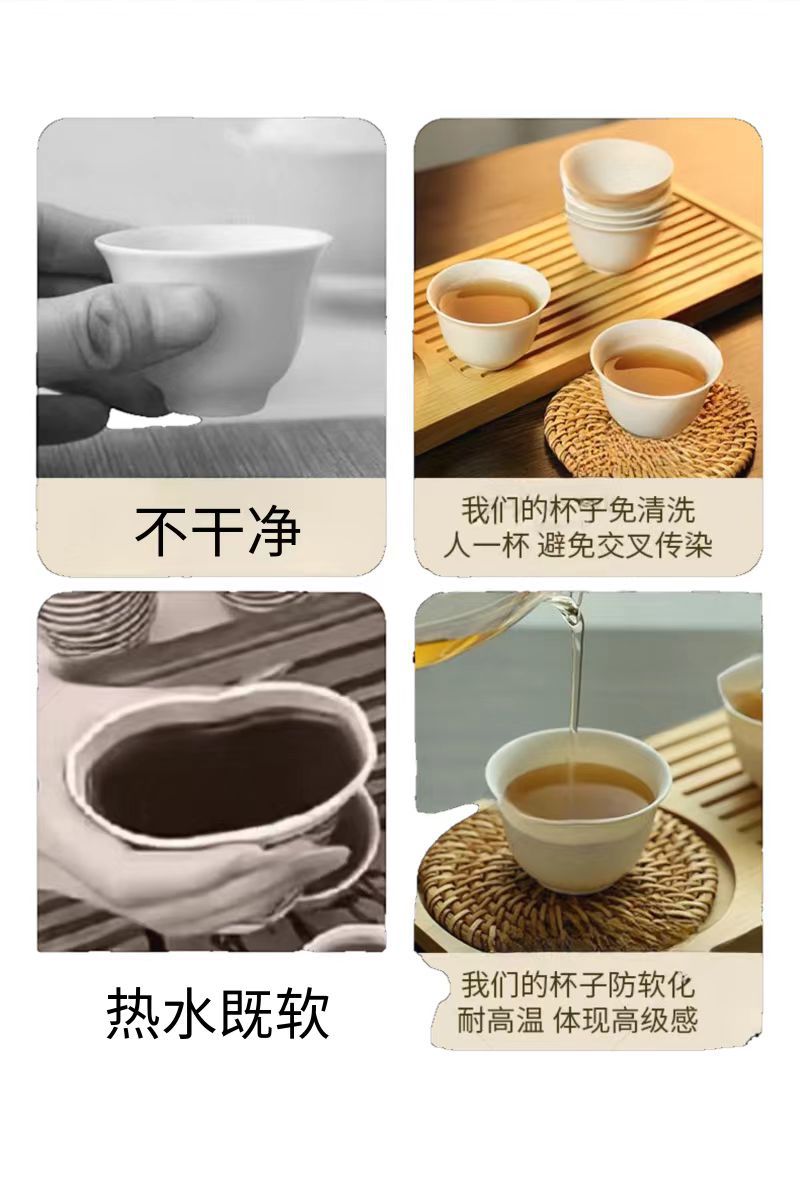 不干净

我们的杯子免清洗
人一杯 避免交叉传染

热水既软

我们的杯子防软化
耐高温 体现高级感