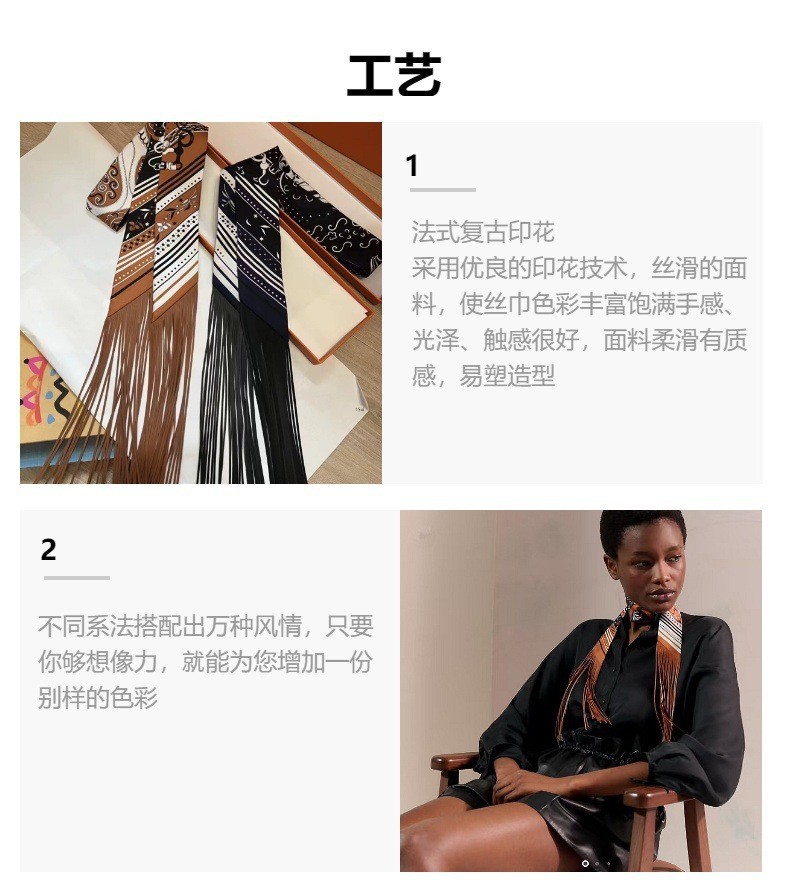 工艺

1

法式复古印花
采用优良的印花技术，丝滑的面料，使丝巾色彩丰富饱满手感、光泽、触感很好，面料柔滑有质感，易塑造型

2

不同系法搭配出万种风情，只要你够想像力，就能为您增加一份别样的色彩