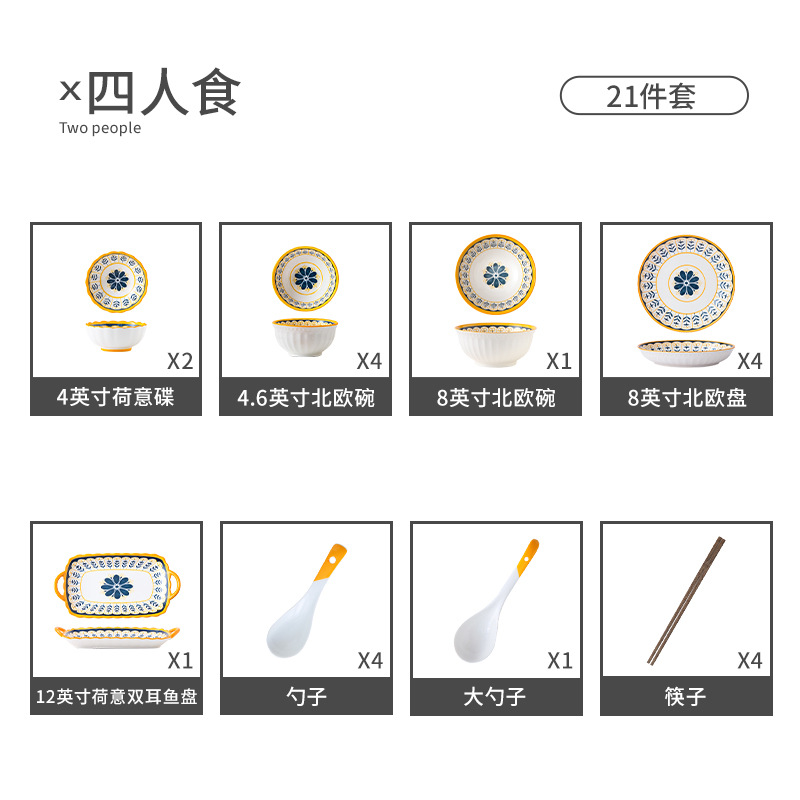 ×四人食
Two people

21件套

X2
4英寸荷意碟

X4
4.6英寸北欧碗

X1
8英寸北欧碗

X4
8英寸北欧盘

X1
12英寸荷意双耳鱼盘

X4
勺子

X1
大勺子

X4
筷子