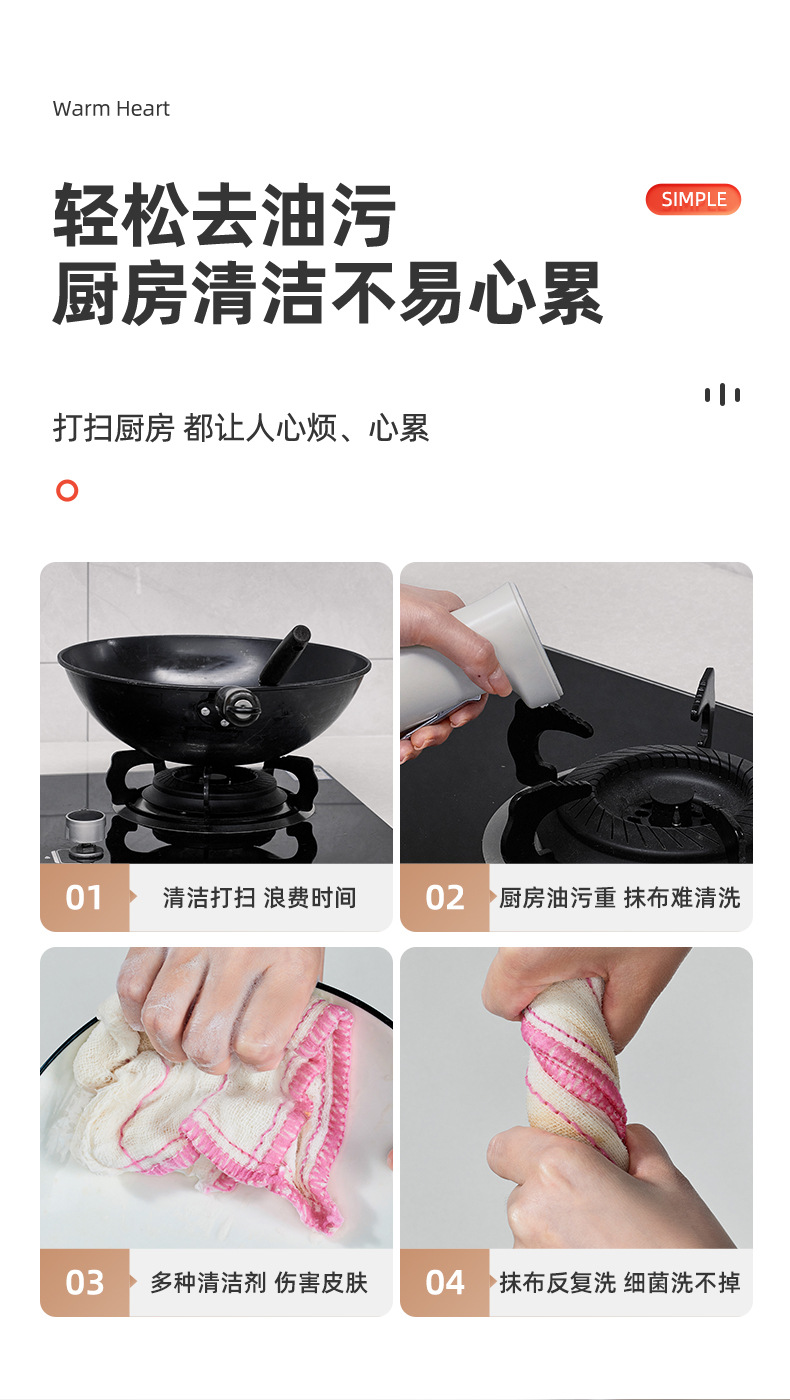 Warm Heart

轻松去油污
厨房清洁不易心累

SIMPLE

打扫厨房 都让人心烦、心累

01 清洁打扫 浪费时间

02 厨房油污重 抹布难清洗

03 多种清洁剂 伤害皮肤

04 抹布反复洗 细菌洗不掉