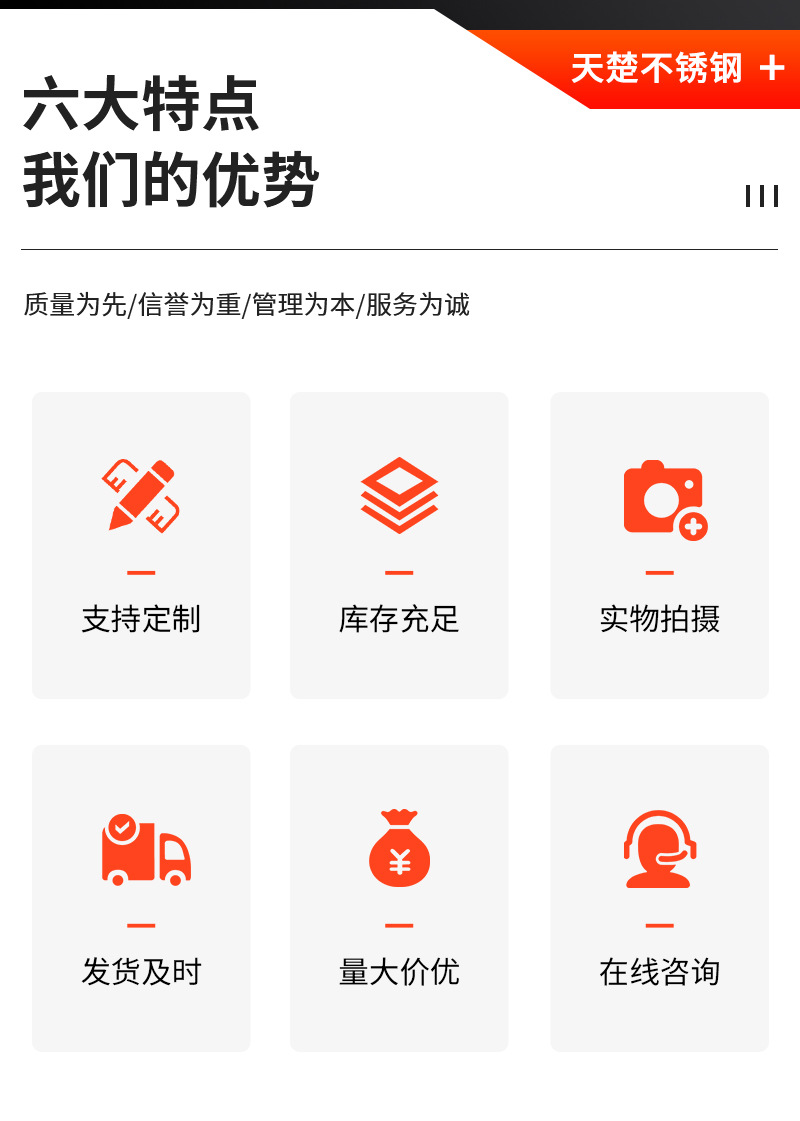 天楚不锈钢 +

六大特点
我们的优势

质量为先/信誉为重/管理为本/服务为诚

支持定制

库存充足

实物拍摄

发货及时

量大价优

在线咨询