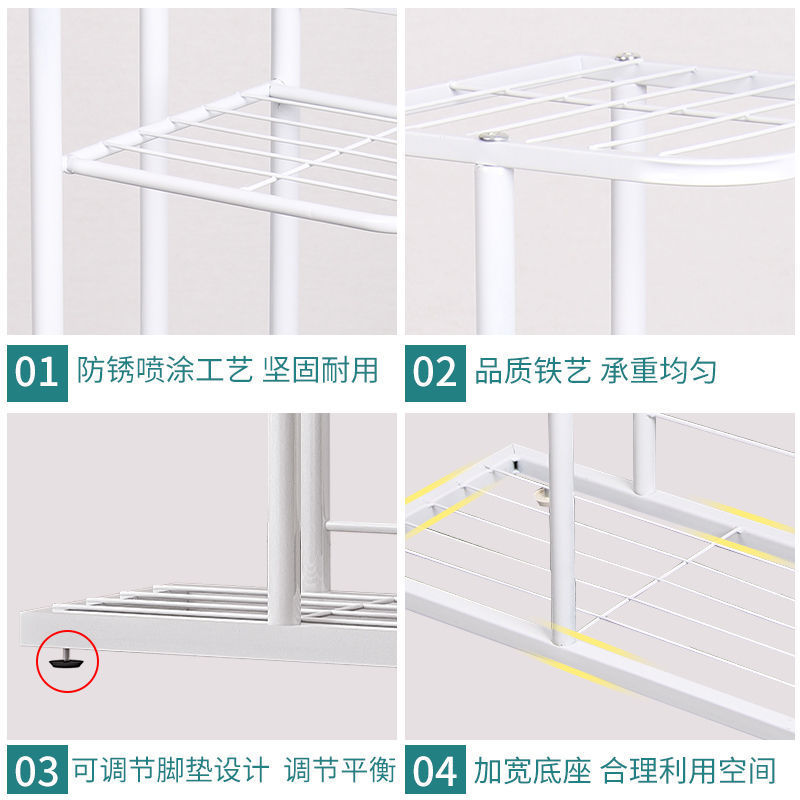 01 防锈喷涂工艺 坚固耐用

02 品质铁艺 承重均匀

03 可调节脚垫设计 调节平衡

04 加宽底座 合理利用空间