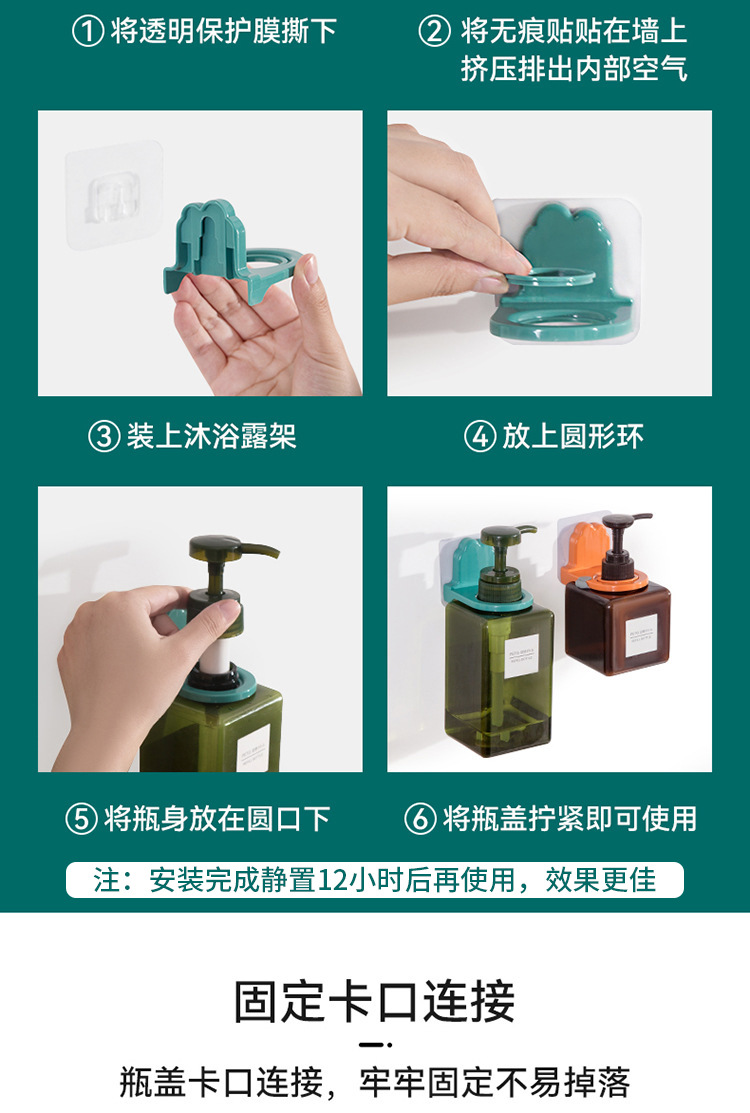 ① 将透明保护膜撕下

② 将无痕贴贴在墙上 挤压排出内部空气

③ 装上沐浴露架

④ 放上圆形环

⑤ 将瓶身放在圆口下

⑥ 将瓶盖拧紧即可使用

注：安装完成静置12小时后再使用，效果更佳

固定卡口连接

瓶盖卡口连接，牢牢固定不易掉落