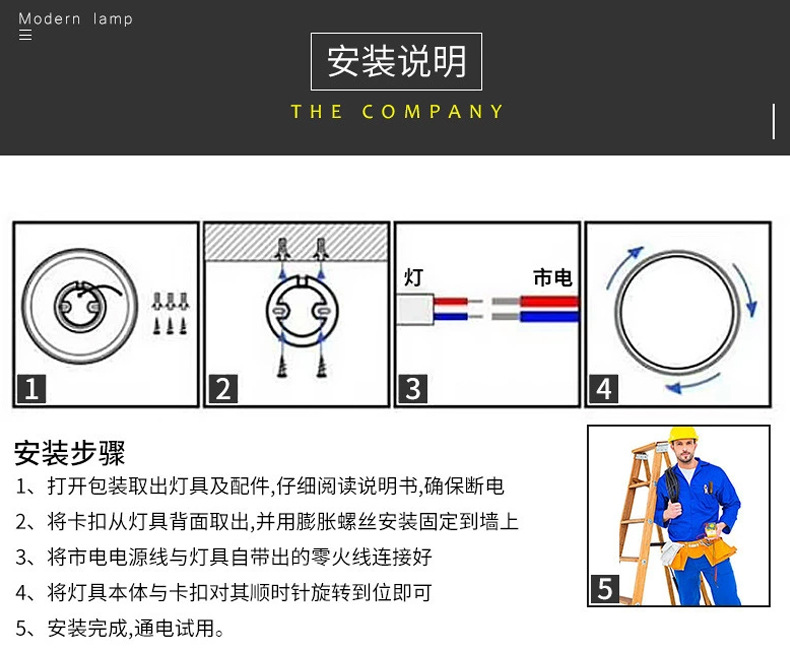 Modern lamp

安装说明

THE COMPANY

1

2

灯

市电

3

4

安装步骤

1、打开包装取出灯具及配件,仔细阅读说明书,确保断电

2、将卡扣从灯具背面取出,并用膨胀螺丝安装固定到墙上

3、将市电电源线与灯具自带出的零火线连接好

4、将灯具本体与卡扣对其顺时针旋转到位即可

5、安装完成,通电试用。

5