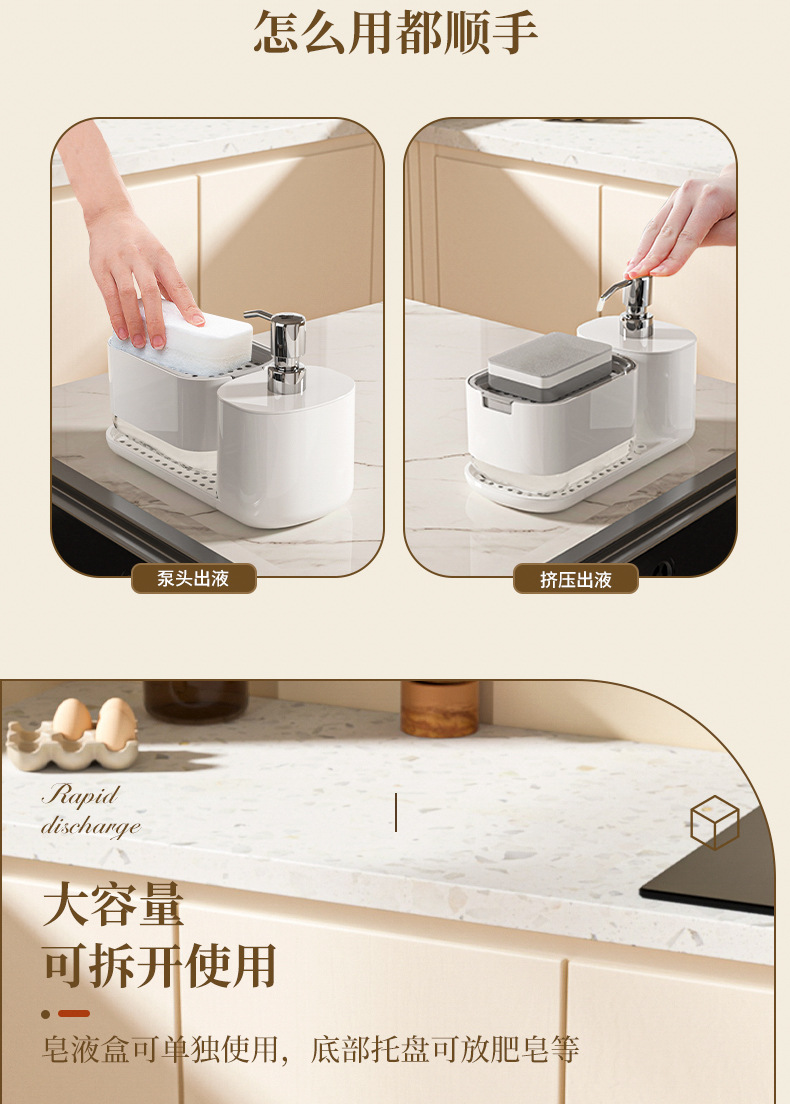 怎么用都顺手

泵头出液

挤压出液

Rapid discharge

大容量
可拆开使用

皂液盒可单独使用，底部托盘可放肥皂等