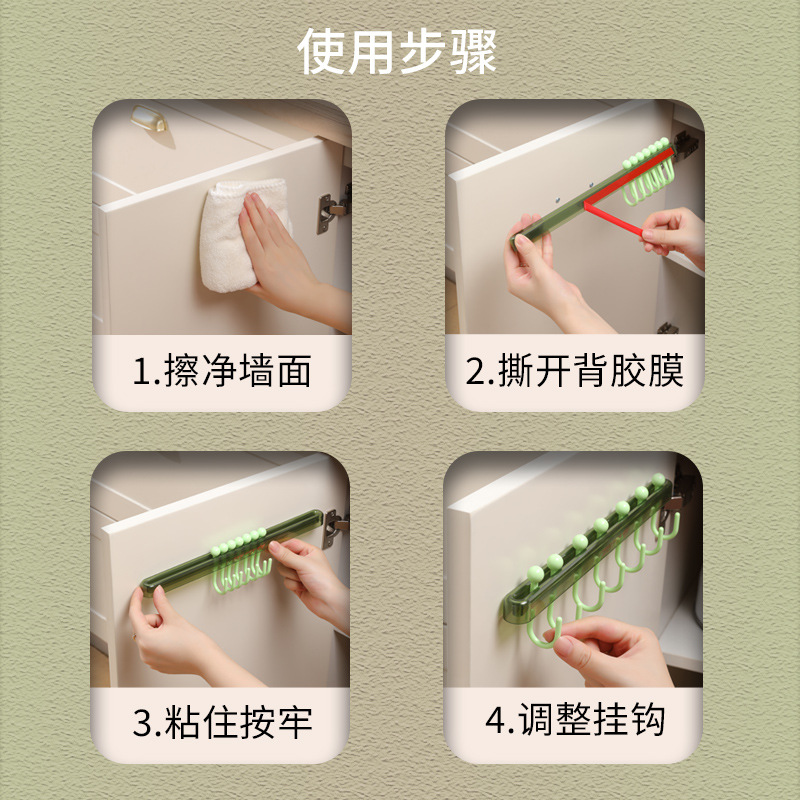 使用步骤

1.擦净墙面

2.撕开背胶膜

3.粘住按牢

4.调整挂钩