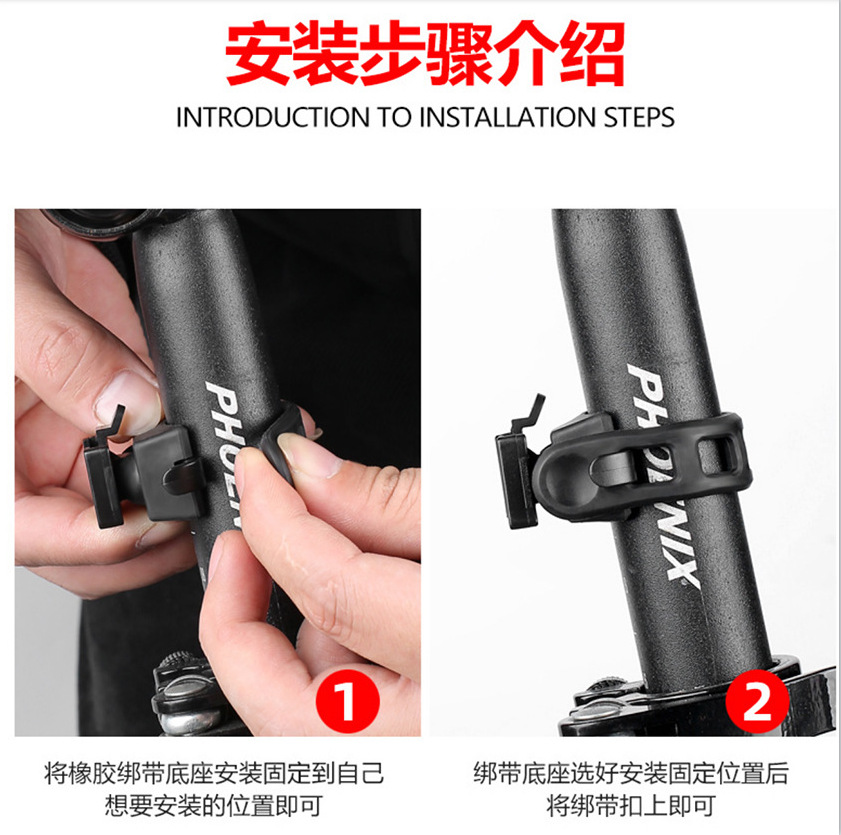 安装步骤介绍
INTRODUCTION TO INSTALLATION STEPS

PHOENIX

1

将橡胶绑带底座安装固定到自己想要安装的位置即可

PHOENIX

2

绑带底座选好安装固定位置后将绑带扣上即可