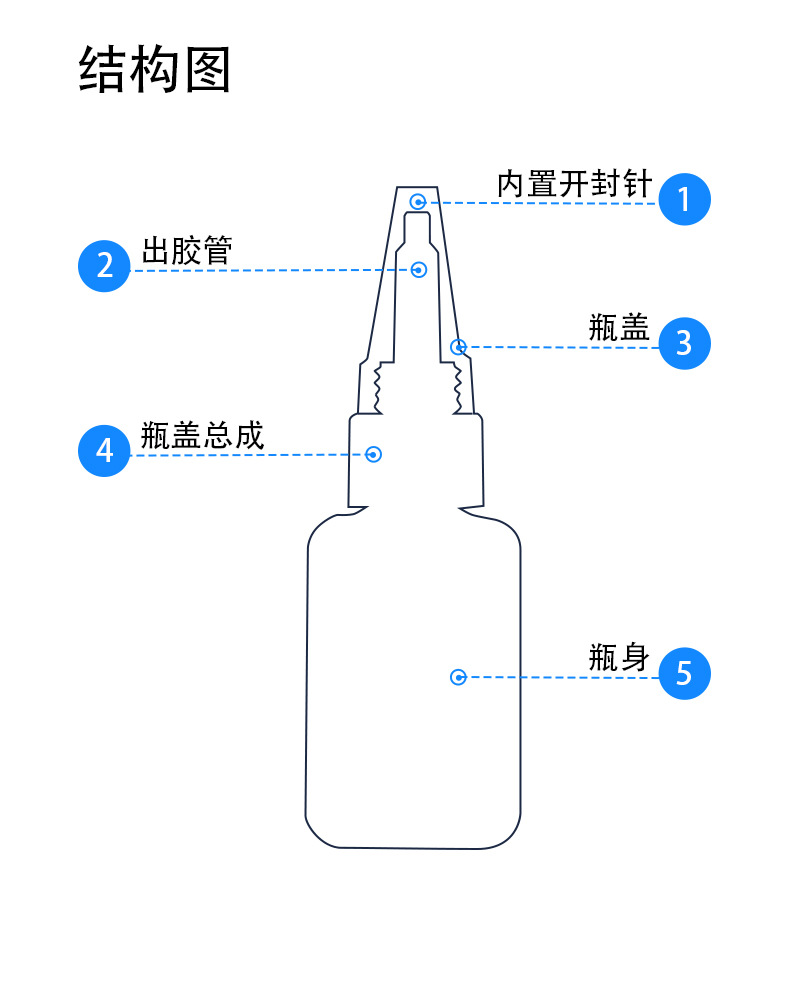 结构图

内置开封针 1

2 出胶管

瓶盖 3

4 瓶盖总成

瓶身 5