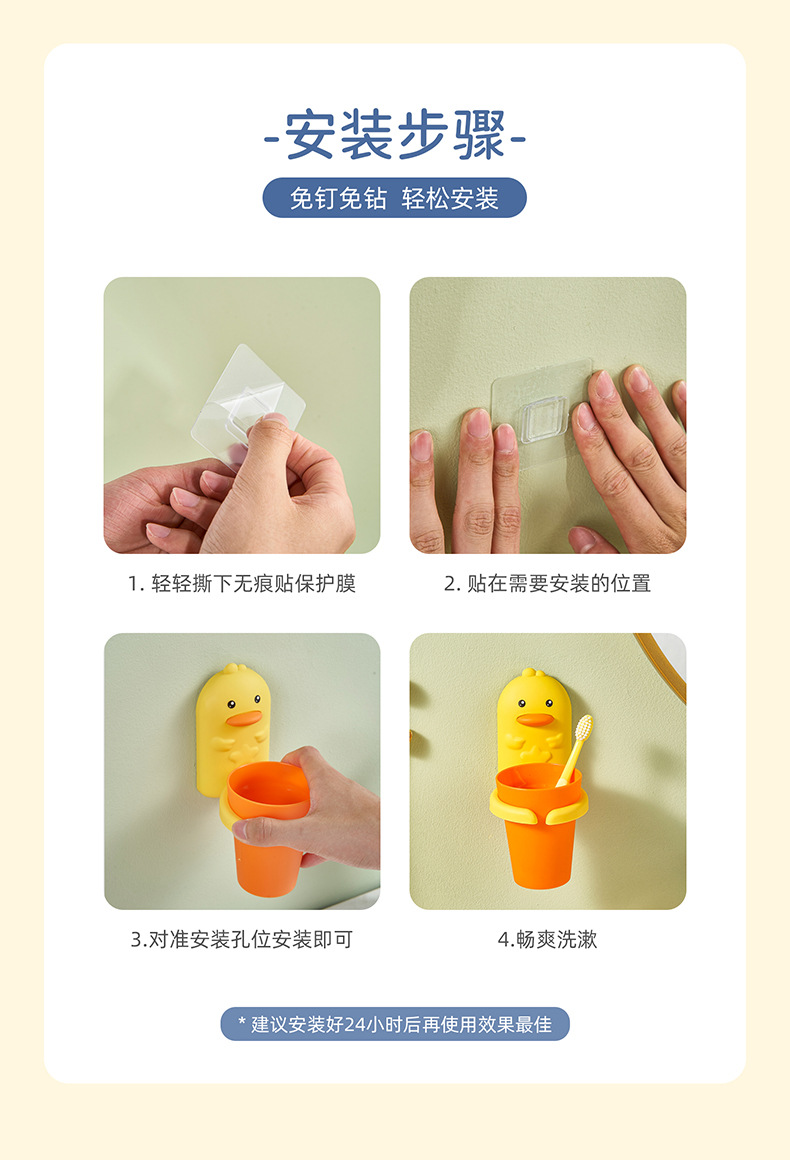 -安装步骤-

免钉免钻 轻松安装

1. 轻轻撕下无痕贴保护膜

2. 贴在需要安装的位置

3.对准安装孔位安装即可

4.畅爽洗漱

* 建议安装好24小时后再使用效果最佳