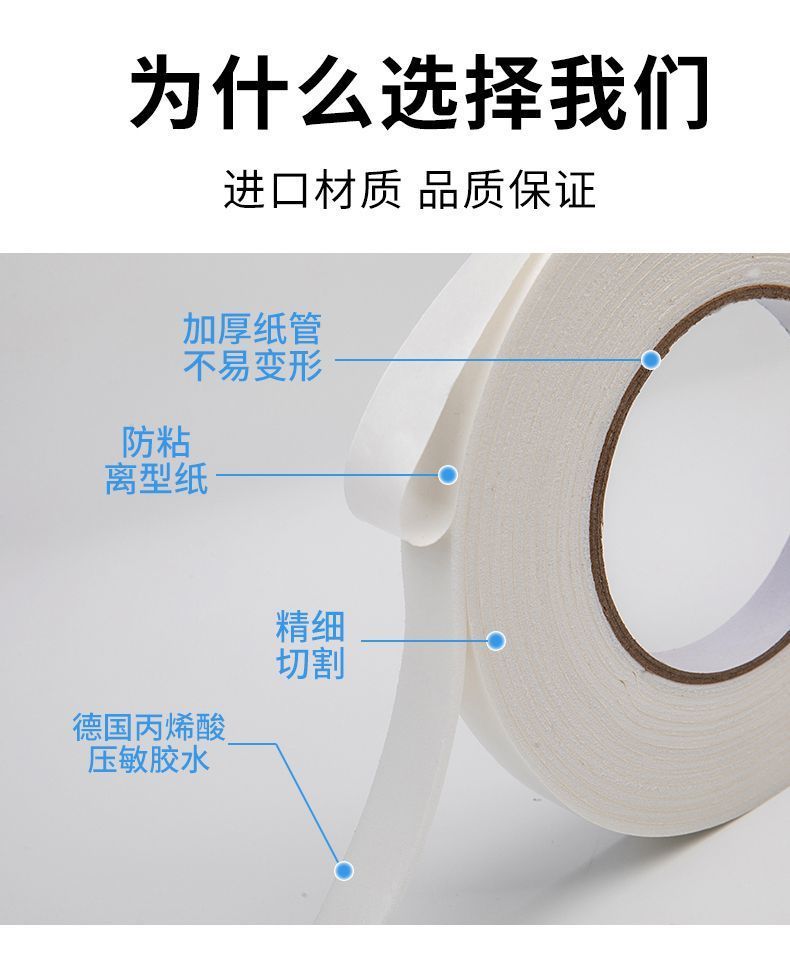 为什么选择我们

进口材质 品质保证

加厚纸管
不易变形

防粘
离型纸

精细
切割

德国丙烯酸
压敏胶水