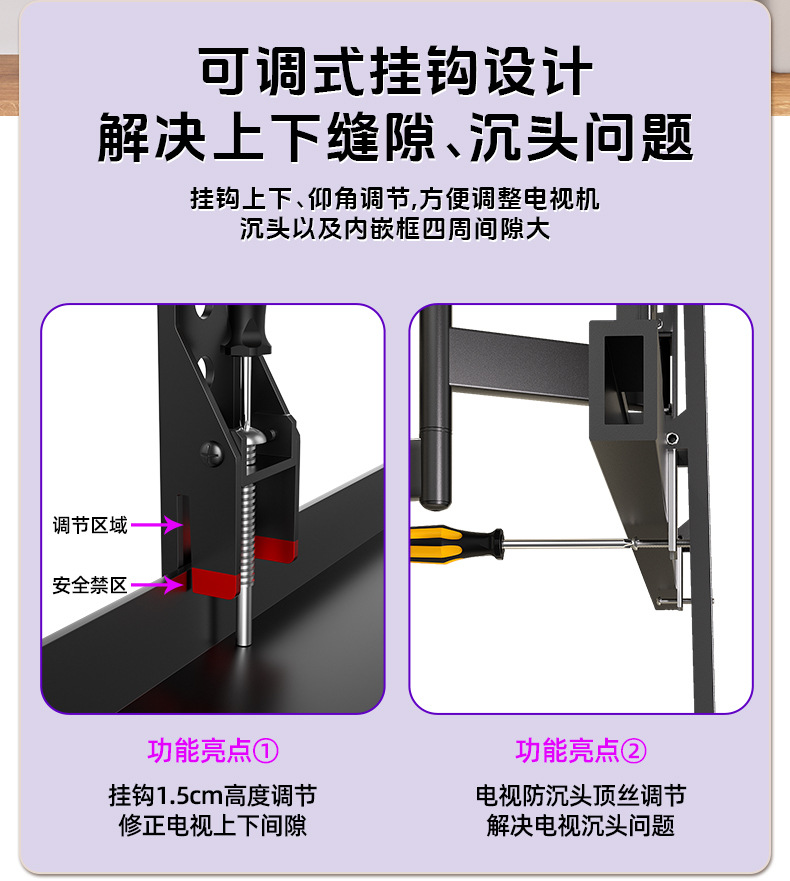 可调式挂钩设计
解决上下缝隙、沉头问题

挂钩上下、仰角调节，方便调整电视机
沉头以及内嵌框四周间隙大

调节区域
安全禁区

功能亮点①
挂钩1.5cm高度调节
修正电视上下间隙

功能亮点②
电视防沉头顶丝调节
解决电视沉头问题