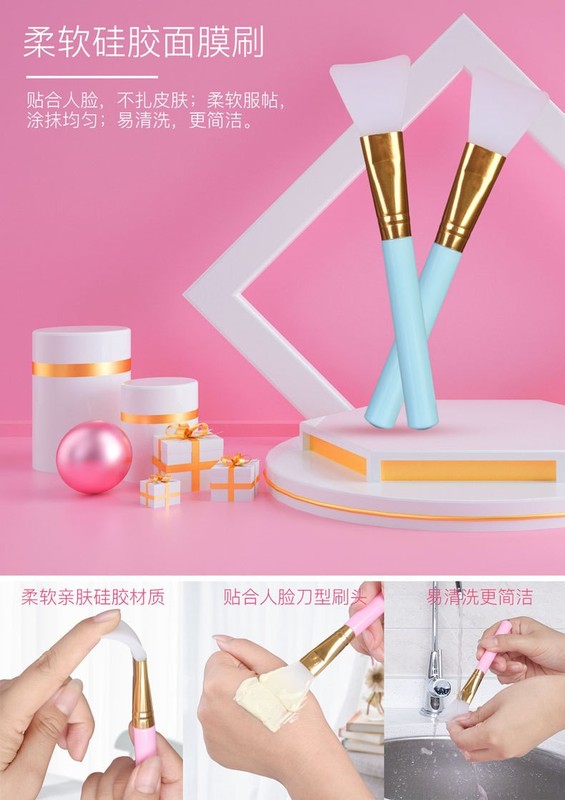 柔软硅胶面膜刷

贴合人脸，不扎皮肤；柔软服帖，涂抹均匀；易清洗，更简洁。

柔软亲肤硅胶材质

贴合人脸刀型刷头

易清洗更简洁