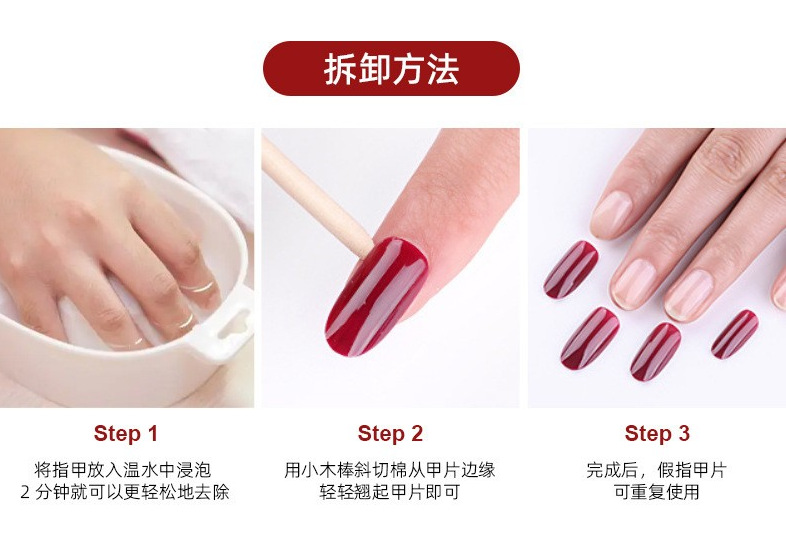 拆卸方法

Step 1
将指甲放入温水中浸泡
2 分钟就可以更轻松地去除

Step 2
用小木棒斜切棉从甲片边缘
轻轻翘起甲片即可

Step 3
完成后，假指甲片
可重复使用