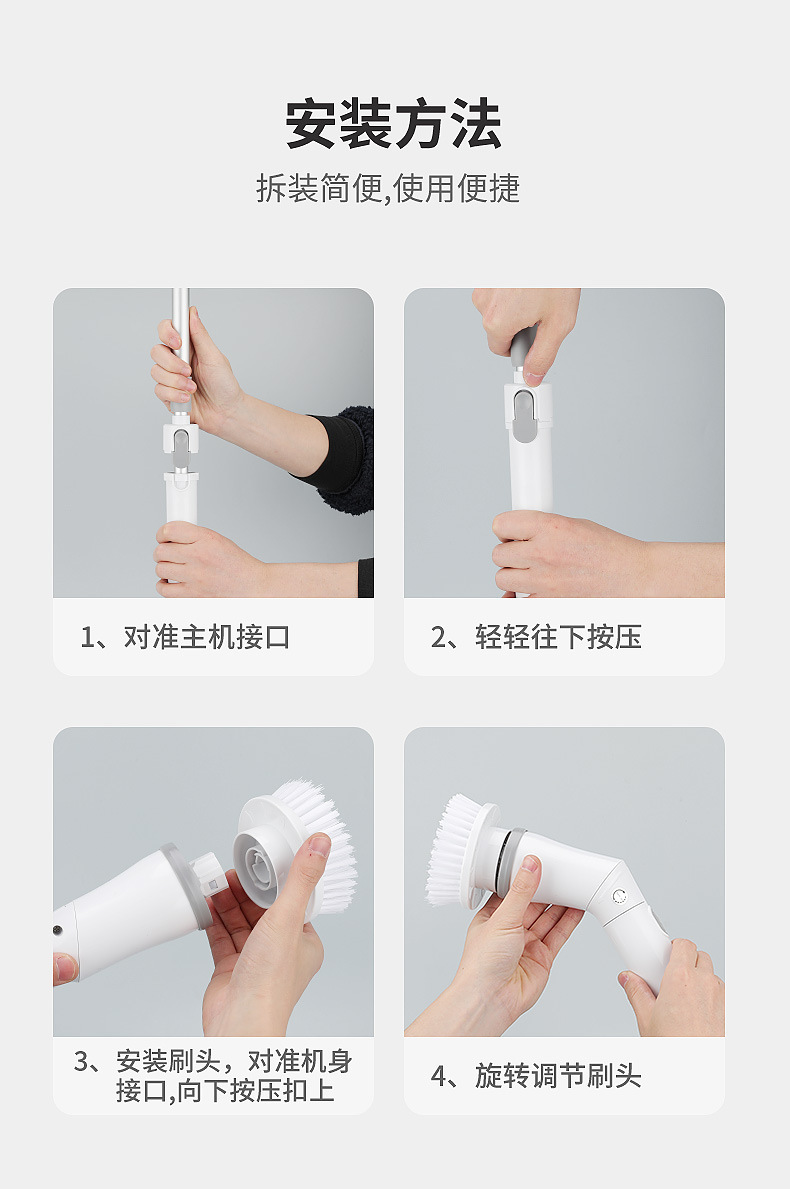 安装方法

拆装简便,使用便捷

1、对准主机接口

2、轻轻往下按压

3、安装刷头，对准机身接口,向下按压扣上

4、旋转调节刷头