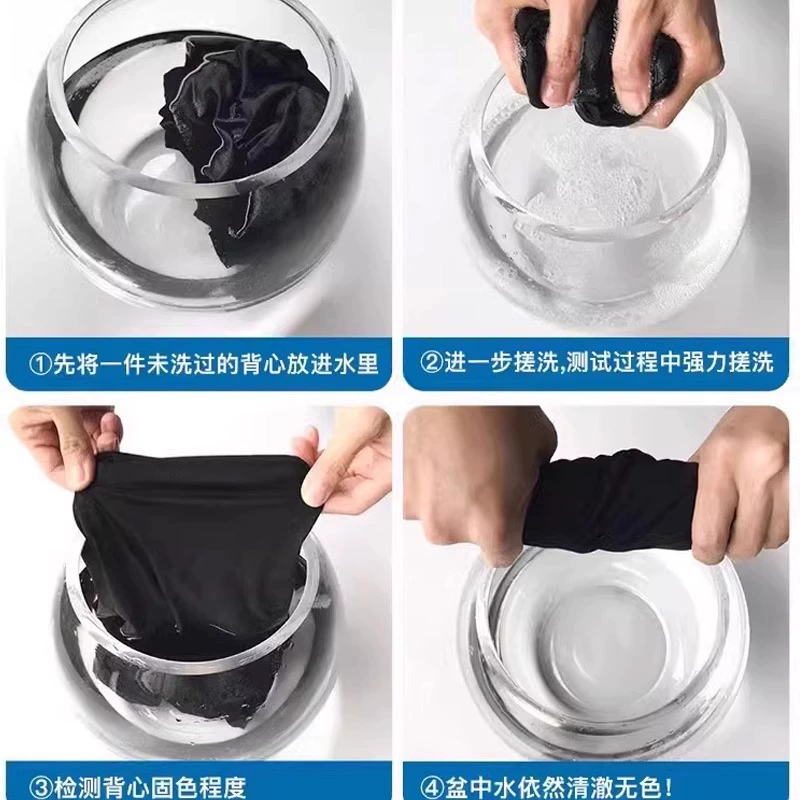 ①先将一件未洗过的背心放进水里

②进一步搓洗,测试过程中强力搓洗

③检测背心固色程度

④盆中水依然清澈无色!