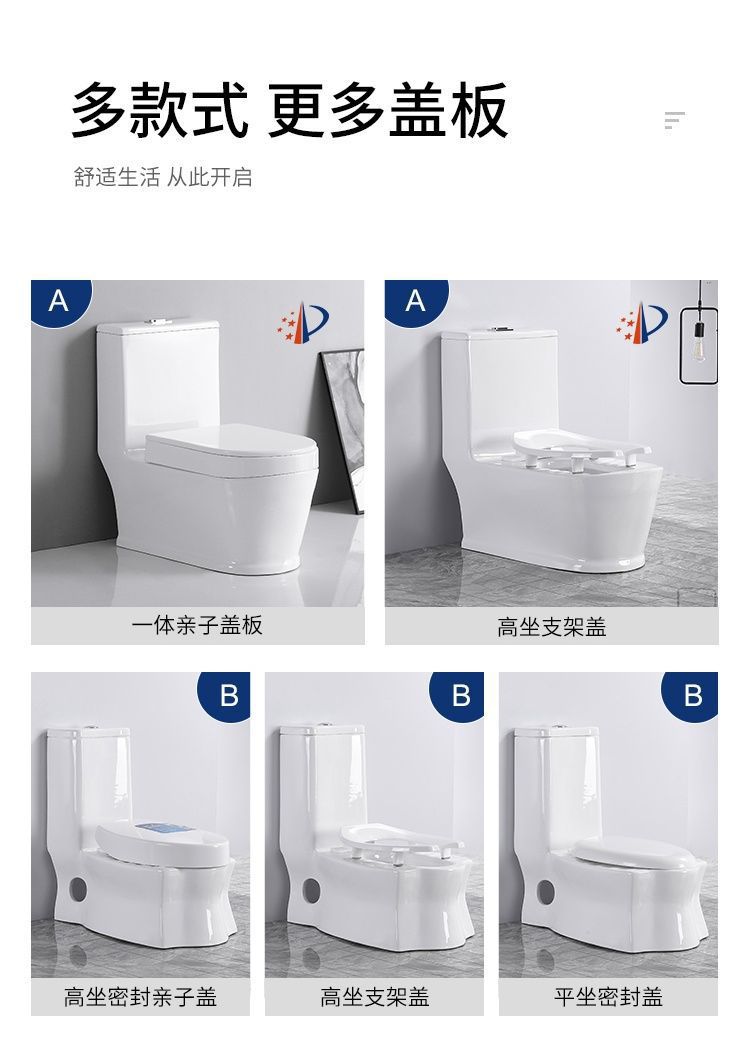 多款式 更多盖板

舒适生活 从此开启

A

一体亲子盖板

A

高坐支架盖

B

高坐密封亲子盖

B

高坐支架盖

B

平坐密封盖