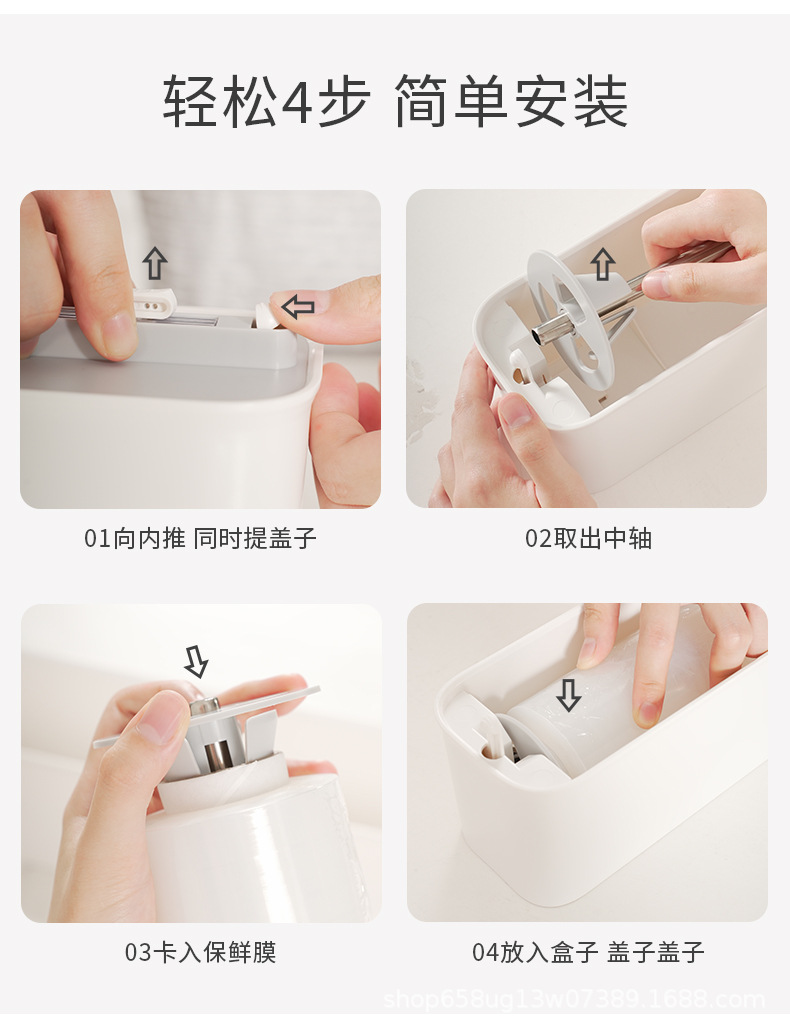 轻松4步 简单安装

01向内推 同时提盖子

02取出中轴

03卡入保鲜膜

04放入盒子 盖子盖子

shop658ug13w07389.1688.com