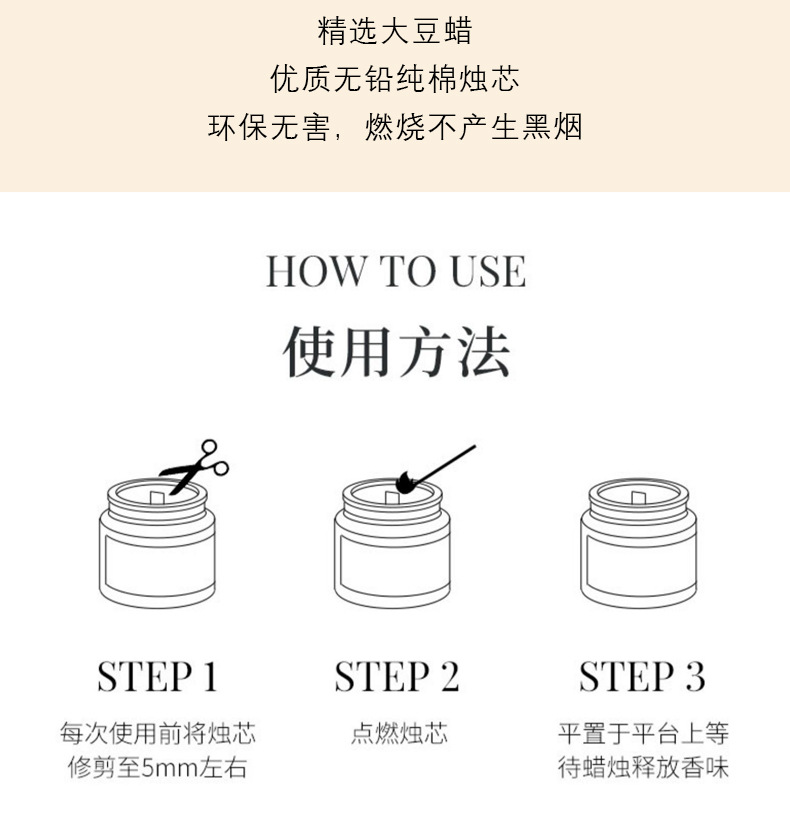 精选大豆蜡
优质无铅纯棉烛芯
环保无害，燃烧不产生黑烟

HOW TO USE
使用方法

STEP 1
每次使用前将烛芯修剪至5mm左右

STEP 2
点燃烛芯

STEP 3
平置于平台上等待蜡烛释放香味