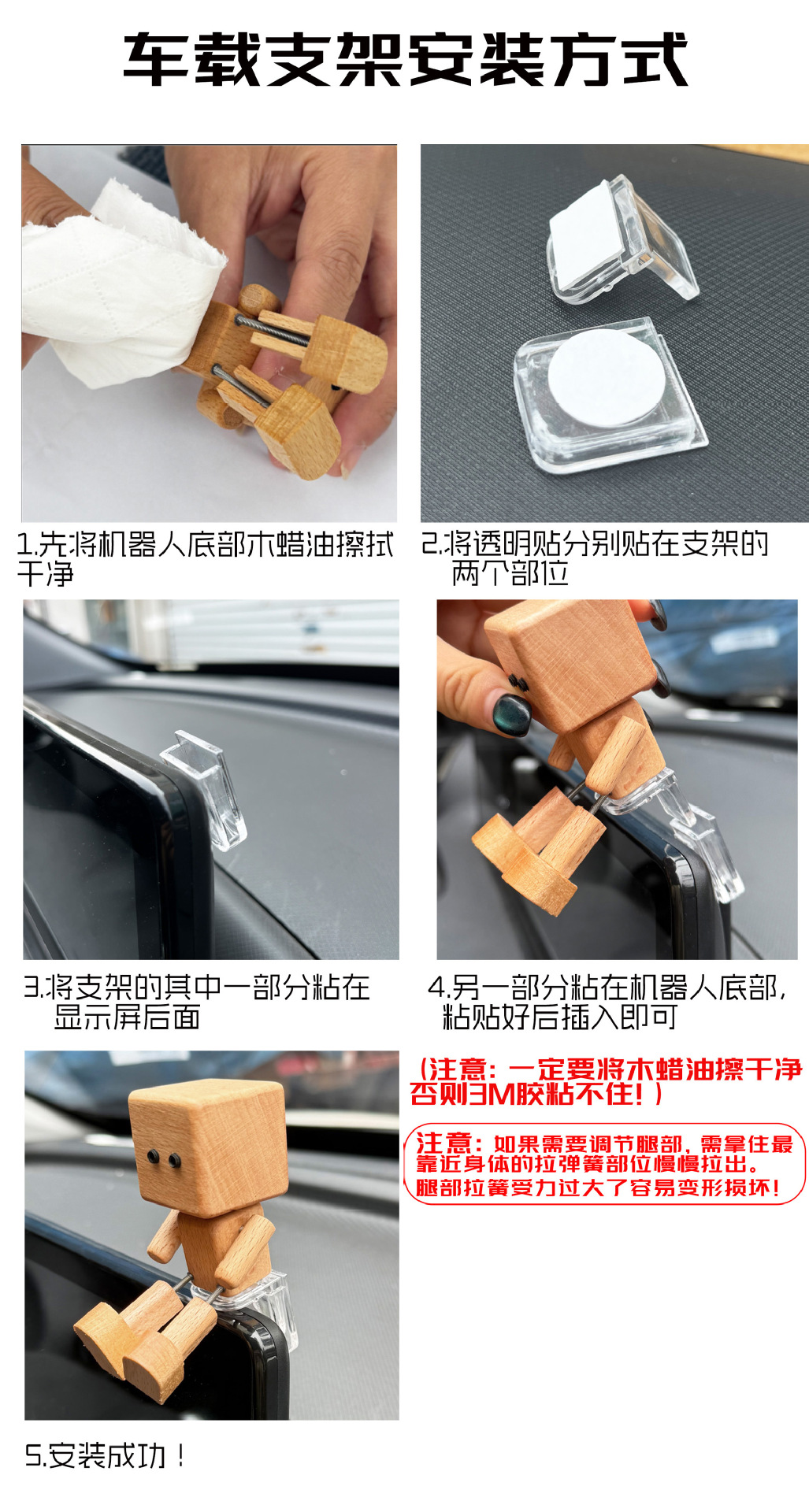 车载支架安装方式

1.先将机器人底部木蜡油擦拭干净

2.将透明贴分别贴在支架的两个部位

3.将支架的其中一部分粘在显示屏后面

4.另一部分粘在机器人底部，粘贴好后插入即可

（注意：一定要将木蜡油擦干净否则3M胶粘不住！）

注意：如果需要调节腿部，需拿住最靠近身体的拉弹簧部位慢慢拉出。腿部拉簧受力过大了容易变形损坏！

5.安装成功！