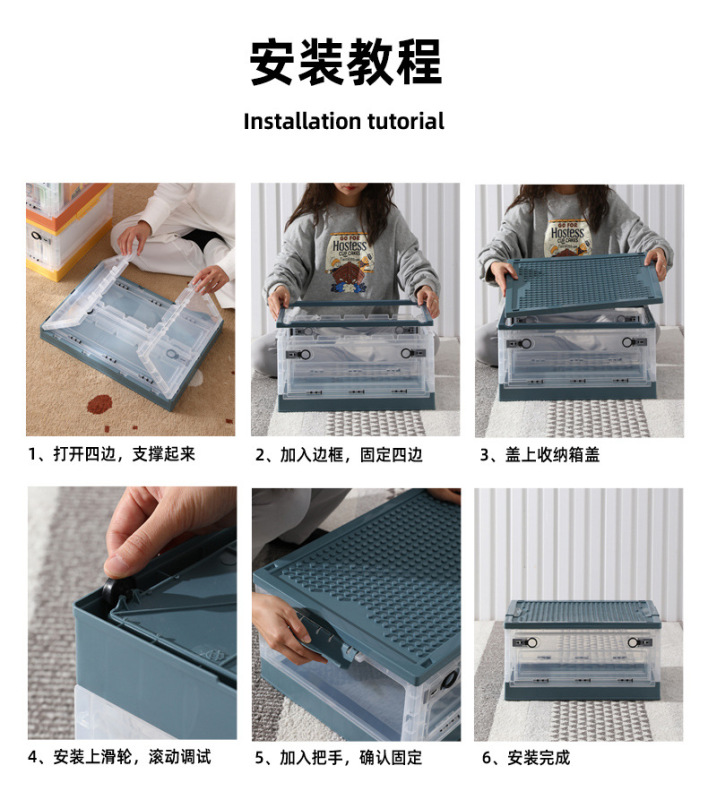 安装教程

Installation tutorial

GO FOR Hostess CUP CAKES

GO FOR Hostess CUP CAKES

1、打开四边，支撑起来

2、加入边框，固定四边

3、盖上收纳箱盖

4、安装上滑轮，滚动调试

5、加入把手，确认固定

6、安装完成