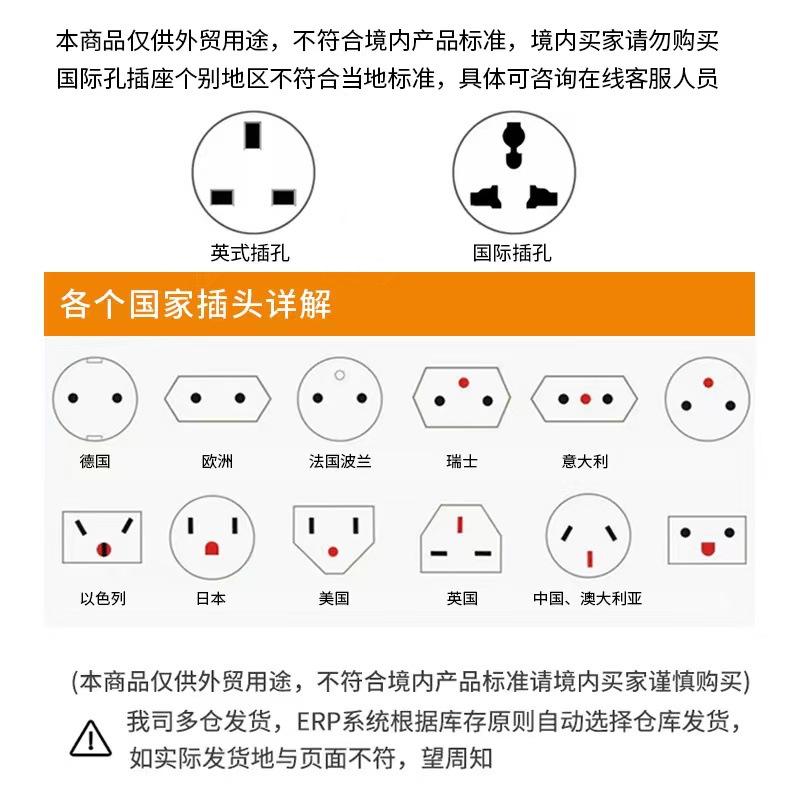 本商品仅供外贸用途，不符合境内产品标准，境内买家请勿购买
国际孔插座个别地区不符合当地标准，具体可咨询在线客服人员

英式插孔

国际插孔

各个国家插头详解

德国
欧洲
法国波兰
瑞士
意大利

以色列
日本
美国
英国
中国、澳大利亚

(本商品仅供外贸用途，不符合境内产品标准请境内买家谨慎购买)

我司多仓发货，ERP系统根据库存原则自动选择仓库发货，如实际发货地与页面不符，望周知