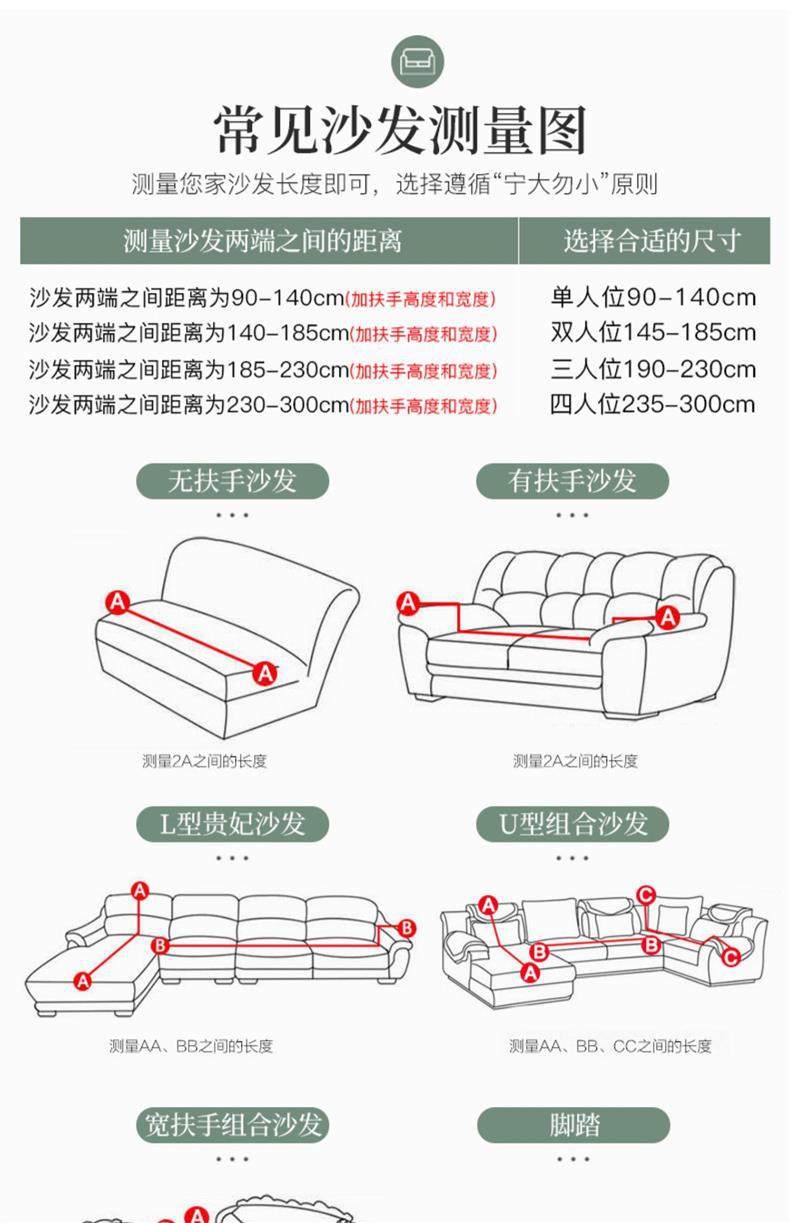 常见沙发测量图

测量您家沙发长度即可，选择遵循“宁大勿小”原则

| 测量沙发两端之间的距离 | 选择合适的尺寸 |
|---|---|
| 沙发两端之间距离为90-140cm(加扶手高度和宽度) | 单人位90-140cm |
| 沙发两端之间距离为140-185cm(加扶手高度和宽度) | 双人位145-185cm |
| 沙发两端之间距离为185-230cm(加扶手高度和宽度) | 三人位190-230cm |
| 沙发两端之间距离为230-300cm(加扶手高度和宽度) | 四人位235-300cm |

无扶手沙发

A A

测量2A之间的长度

有扶手沙发

A A

测量2A之间的长度

L型贵妃沙发

A B B A

测量AA、BB之间的长度

U型组合沙发

A C B B A C

测量AA、BB、CC之间的长度

宽扶手组合沙发

A

脚踏