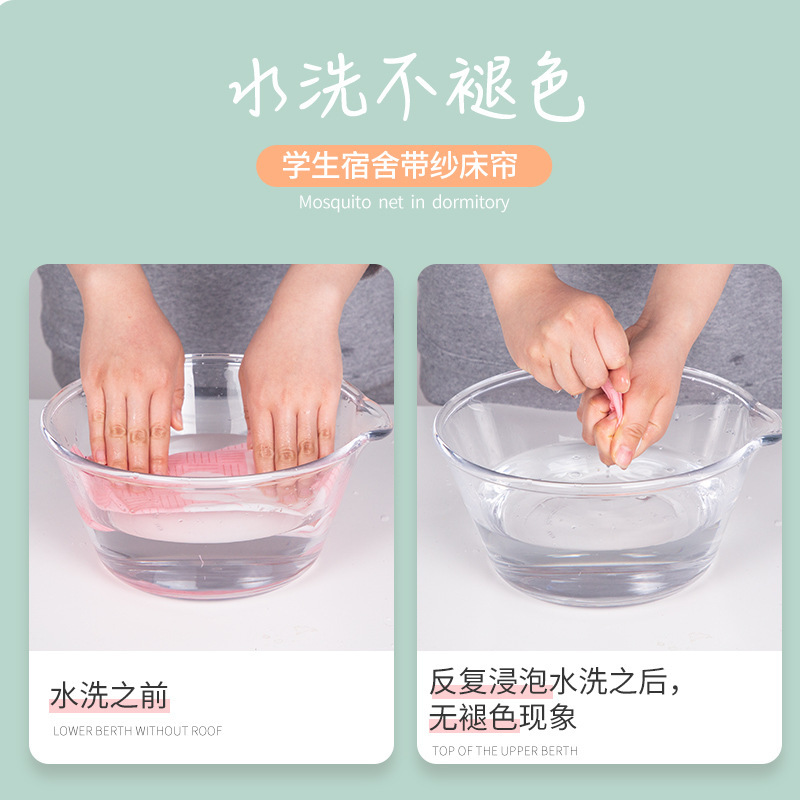 水洗不褪色

学生宿舍带纱床帘

Mosquito net in dormitory

水洗之前

LOWER BERTH WITHOUT ROOF

反复浸泡水洗之后，无褪色现象

TOP OF THE UPPER BERTH