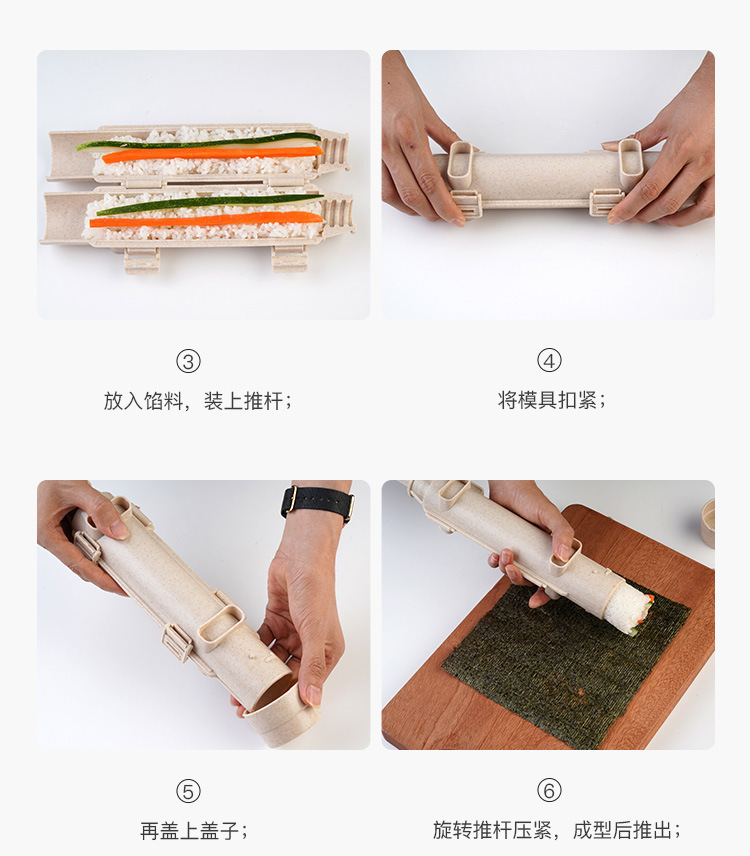 ③
放入馅料，装上推杆；

④
将模具扣紧；

⑤
再盖上盖子；

⑥
旋转推杆压紧，成型后推出；