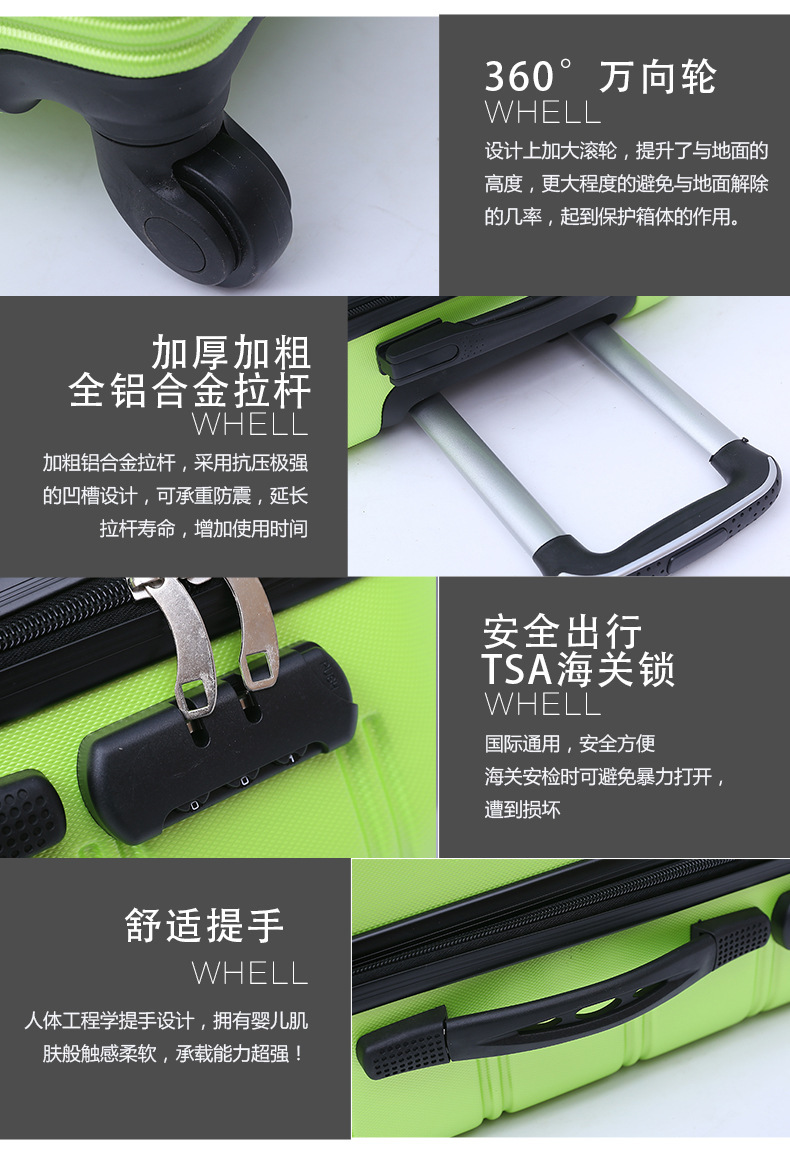 360° 万向轮
WHELL
设计上加大滚轮，提升了与地面的高度，更大程度的避免与地面解除的几率，起到保护箱体的作用。

加厚加粗
全铝合金拉杆
WHELL
加粗铝合金拉杆，采用抗压极强的凹槽设计，可承重防震，延长拉杆寿命，增加使用时间

安全出行
TSA海关锁
WHELL
国际通用，安全方便
海关安检时可避免暴力打开，遭到损坏

舒适提手
WHELL
人体工程学提手设计，拥有婴儿肌肤般触感柔软，承载能力超强！