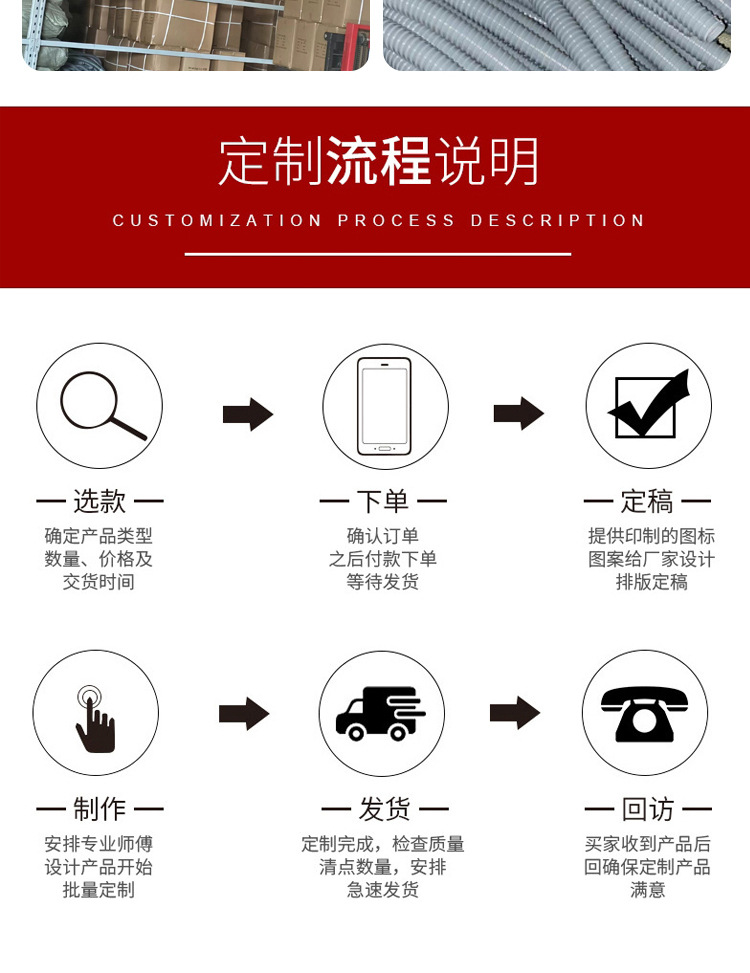 定制流程说明

CUSTOMIZATION PROCESS DESCRIPTION

— 选款 —

确定产品类型
数量、价格及
交货时间

— 下单 —

确认订单
之后付款下单
等待发货

— 定稿 —

提供印制的图标
图案给厂家设计
排版定稿

— 制作 —

安排专业师傅
设计产品开始
批量定制

— 发货 —

定制完成，检查质量
清点数量，安排
急速发货

— 回访 —

买家收到产品后
回确保定制产品
满意