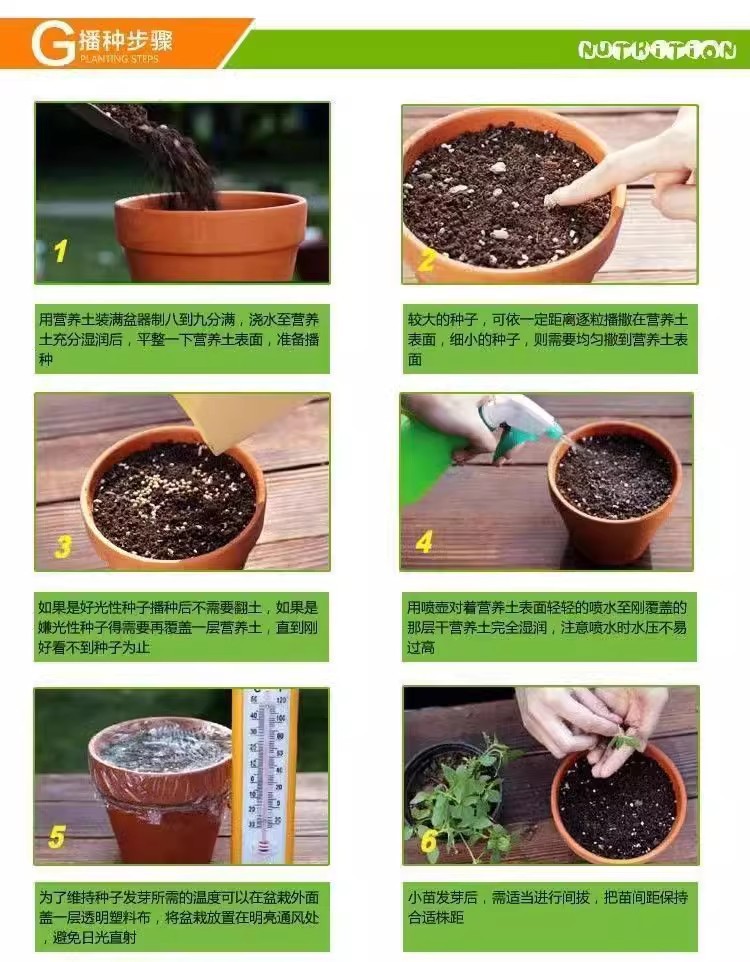 G 播种步骤
PLANTING STEPS

NUTRITION

1

用营养土装满盆器制八到九分满，浇水至营养土充分湿润后，平整一下营养土表面，准备播种

2

较大的种子，可依一定距离逐粒播撒在营养土表面，细小的种子，则需要均匀撒到营养土表面

3

如果是好光性种子播种后不需要翻土，如果是嫌光性种子得需要再覆盖一层营养土，直到刚好看不到种子为止

4

用喷壶对着营养土表面轻轻的喷水至刚覆盖的那层干营养土完全湿润，注意喷水时水压不易过高

5

为了维持种子发芽所需的温度可以在盆栽外面盖一层透明塑料布，将盆栽放置在明亮通风处，避免日光直射

6

小苗发芽后，需适当进行间拔，把苗间距保持合适株距