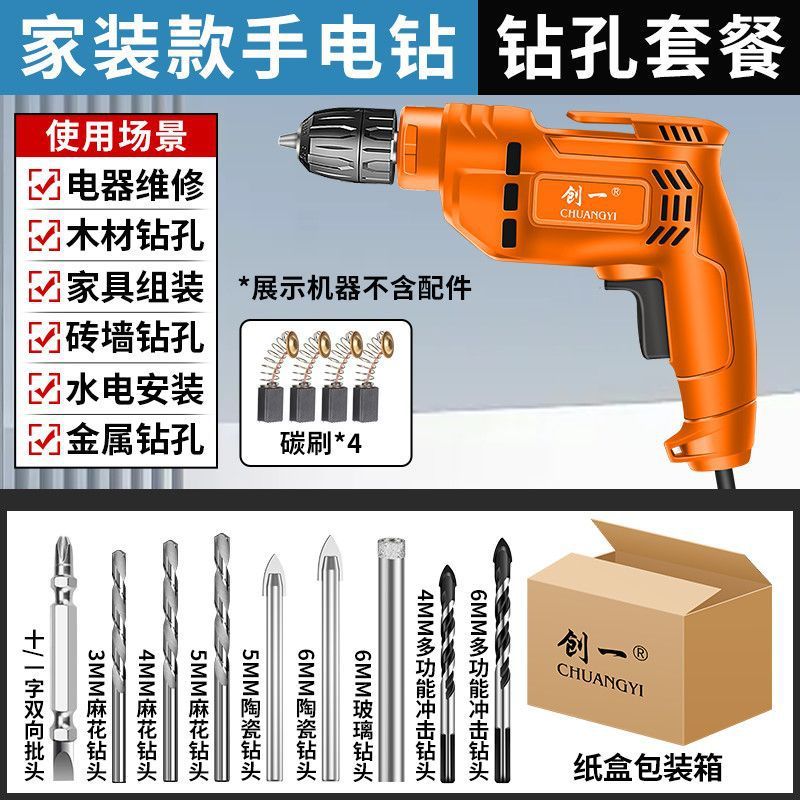 家装款手电钻 钻孔套餐

使用场景
电器维修
木材钻孔
家具组装
砖墙钻孔
水电安装
金属钻孔

创一®
CHUANGYI

*展示机器不含配件

碳刷*4

十/一字双向批头
3MM麻花钻头
4MM麻花钻头
5MM麻花钻头
5MM陶瓷钻头
6MM陶瓷钻头
6MM玻璃钻头
4MM多功能冲击钻头
6MM多功能冲击钻头

创一®
CHUANGYI

纸盒包装箱