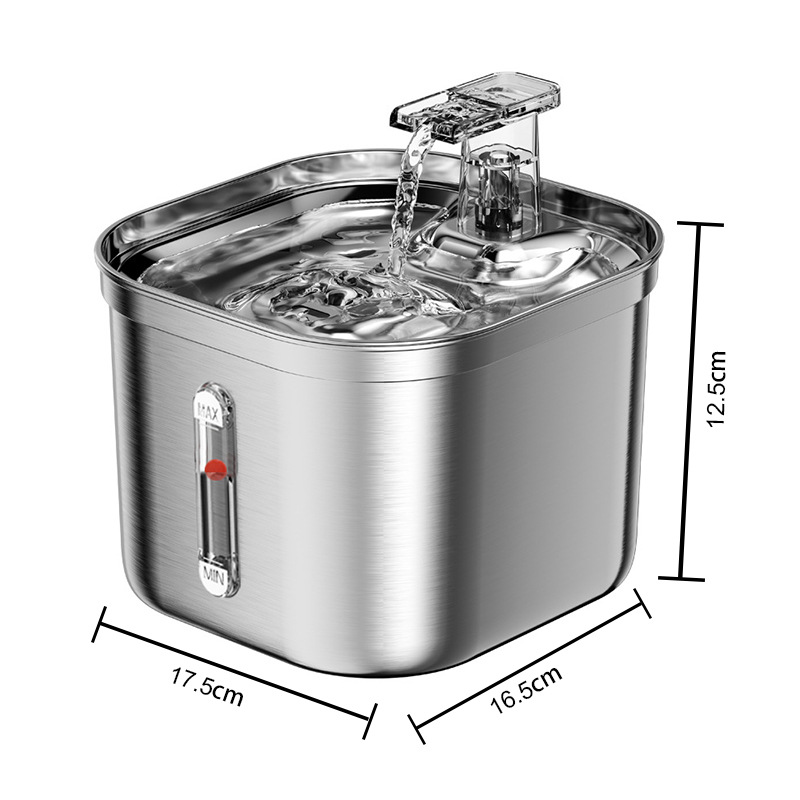 MAX
MIN
12.5cm
17.5cm
16.5cm