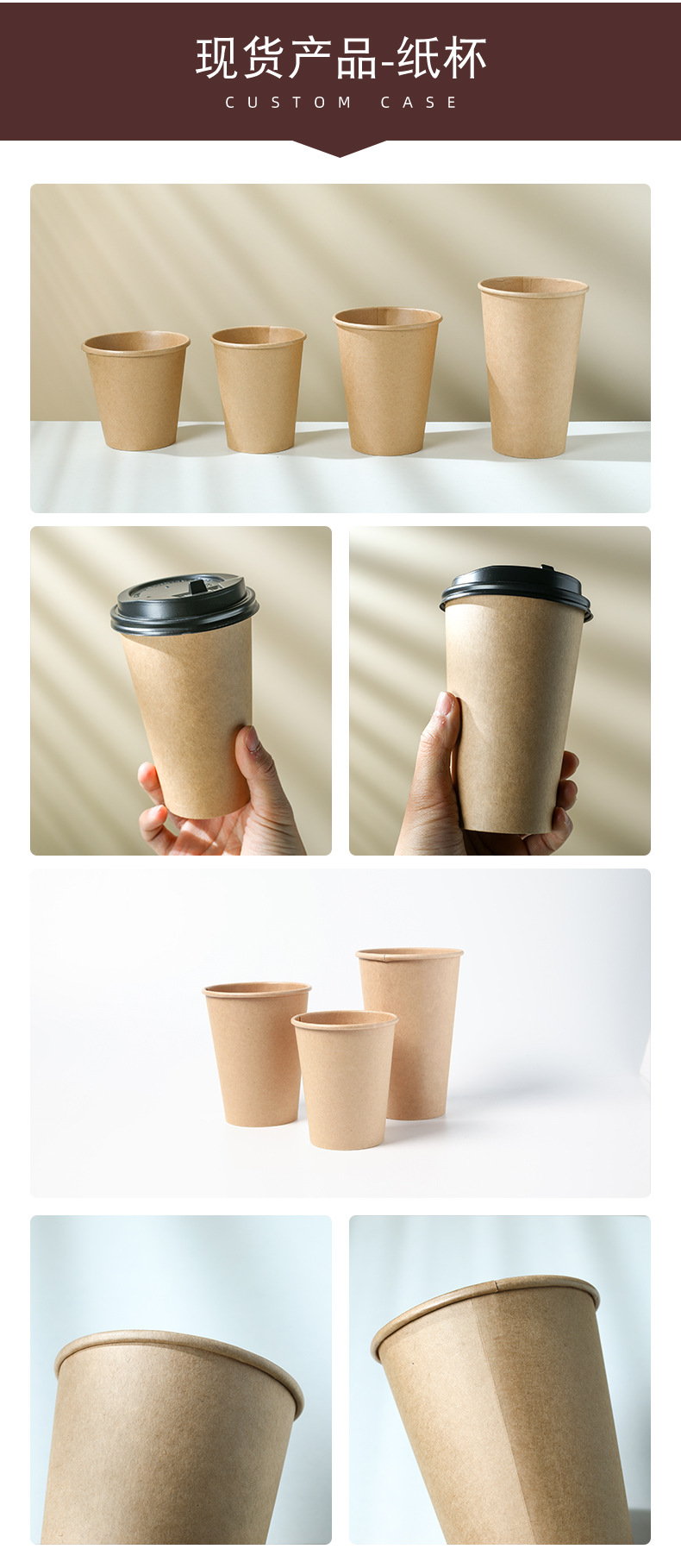 现货产品-纸杯
CUSTOM CASE