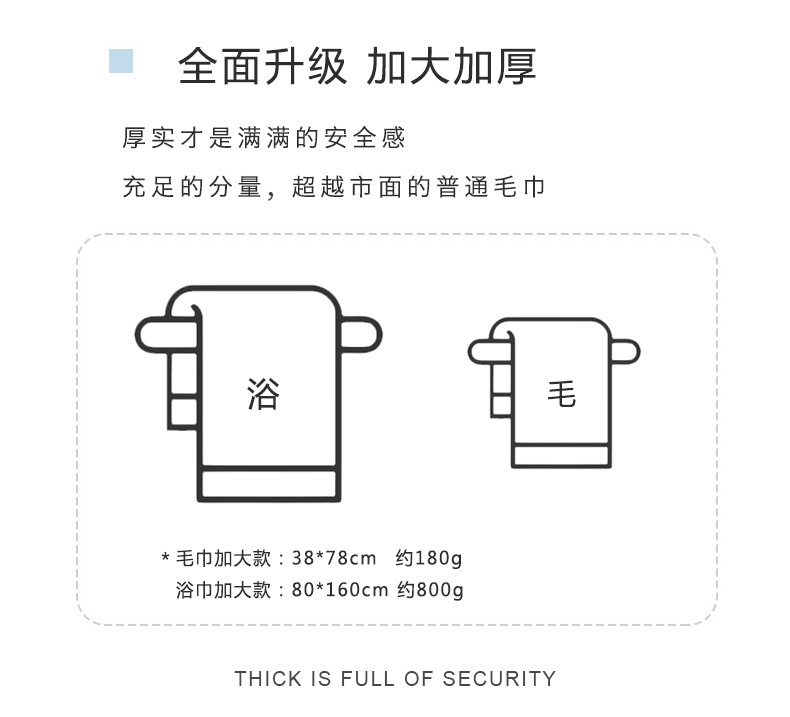 全面升级 加大加厚

厚实才是满满的安全感

充足的分量，超越市面的普通毛巾

浴

毛

* 毛巾加大款：38*78cm 约180g

浴巾加大款：80*160cm 约800g

THICK IS FULL OF SECURITY