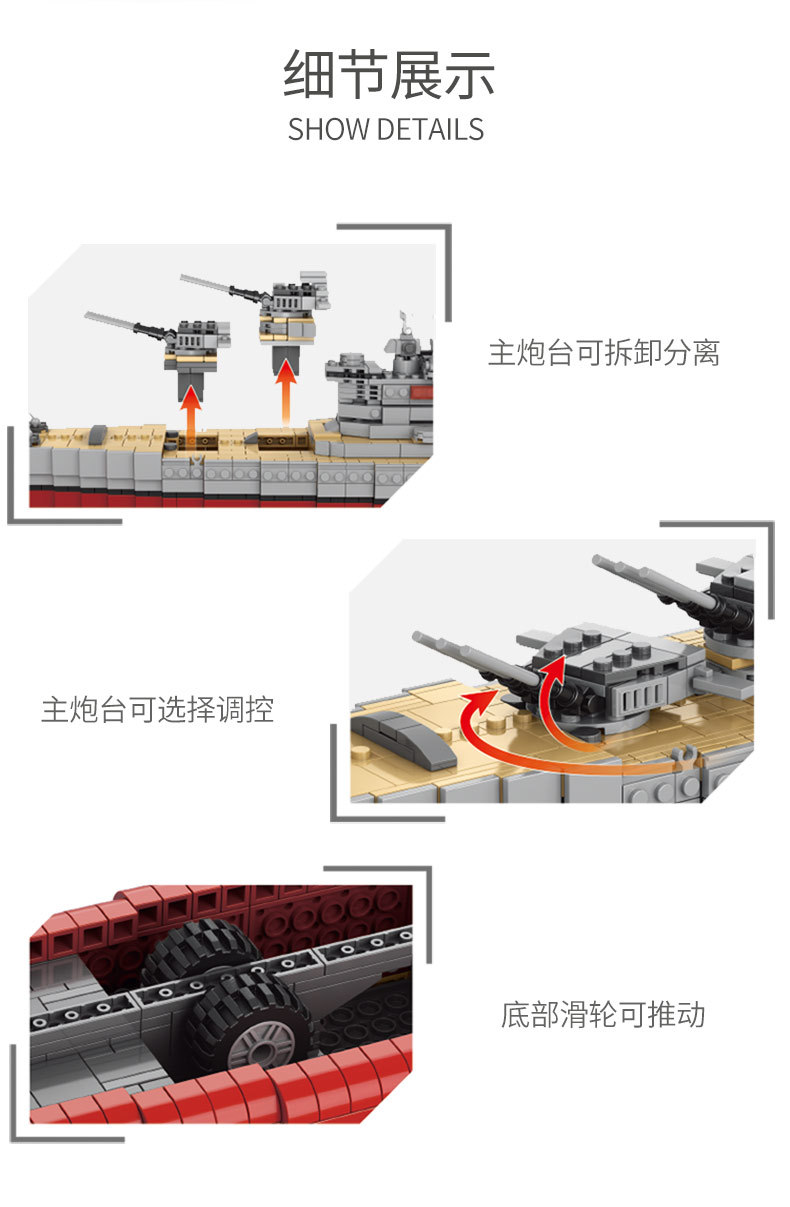 细节展示
SHOW DETAILS

主炮台可拆卸分离

主炮台可选择调控

底部滑轮可推动