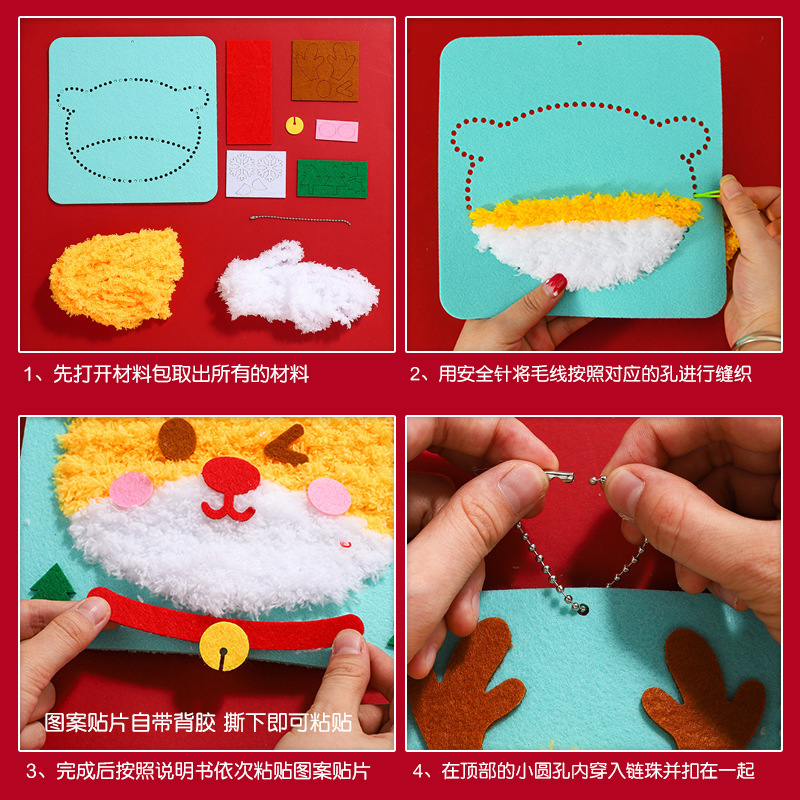 1、先打开材料包取出所有的材料

2、用安全针将毛线按照对应的孔进行缝织

图案贴片自带背胶 撕下即可粘贴

3、完成后按照说明书依次粘贴图案贴片

4、在顶部的小圆孔内穿入链珠并扣在一起