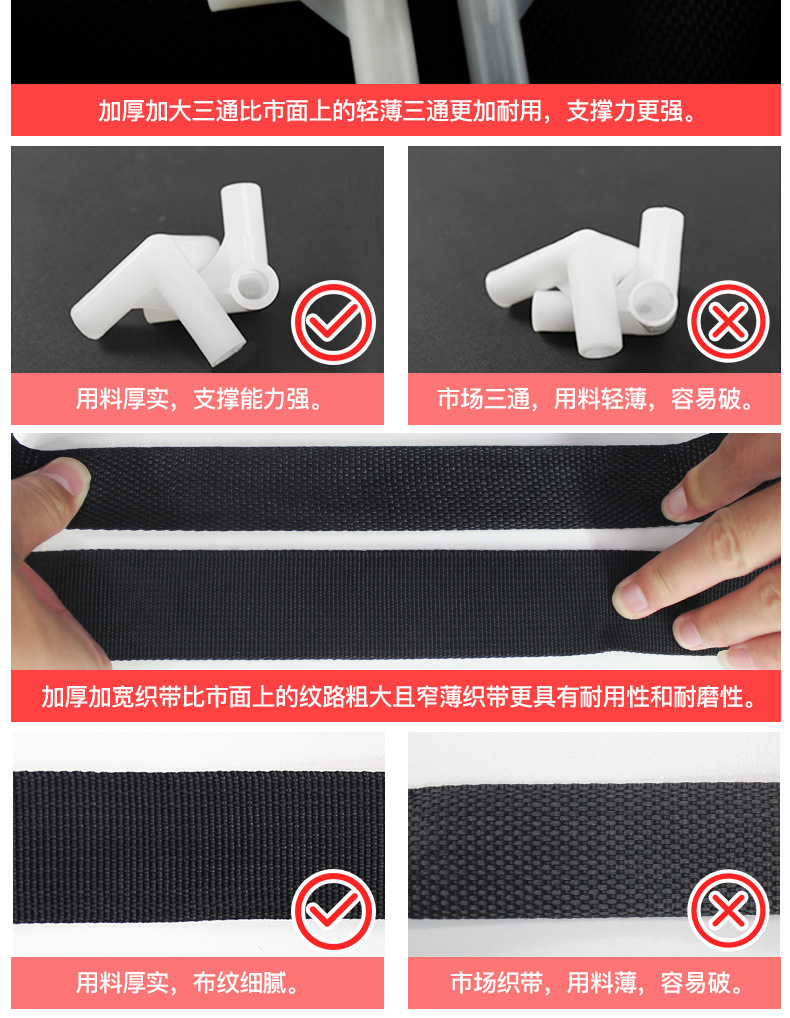 加厚加大三通比市面上的轻薄三通更加耐用，支撑力更强。

用料厚实，支撑能力强。

市场三通，用料轻薄，容易破。

加厚加宽织带比市面上的纹路粗大且窄薄织带更具有耐用性和耐磨性。

用料厚实，布纹细腻。

市场织带，用料薄，容易破。