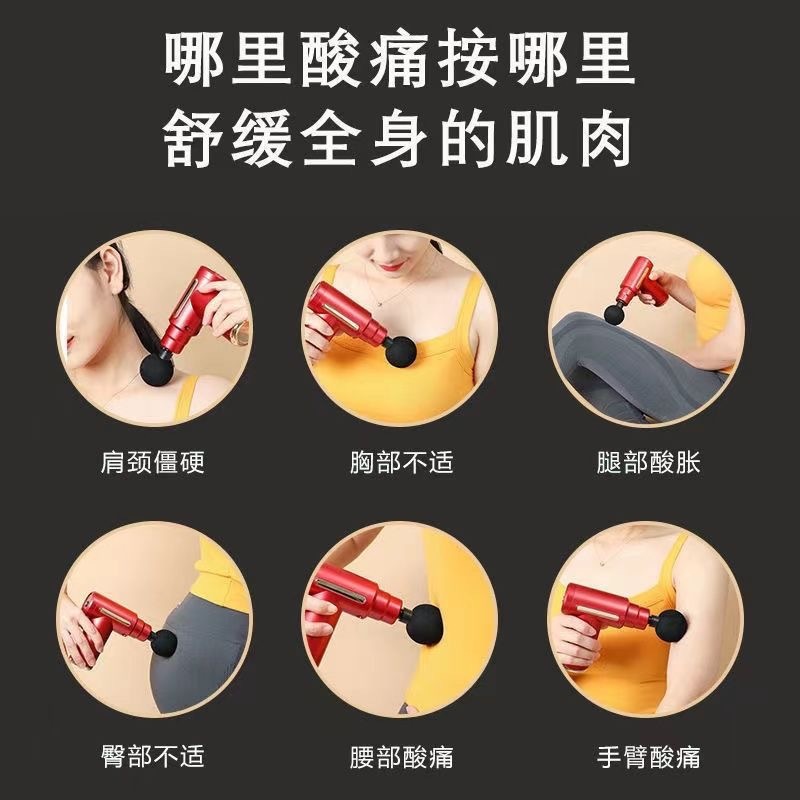 哪里酸痛按哪里
舒缓全身的肌肉

肩颈僵硬

胸部不适

腿部酸胀

臀部不适

腰部酸痛

手臂酸痛