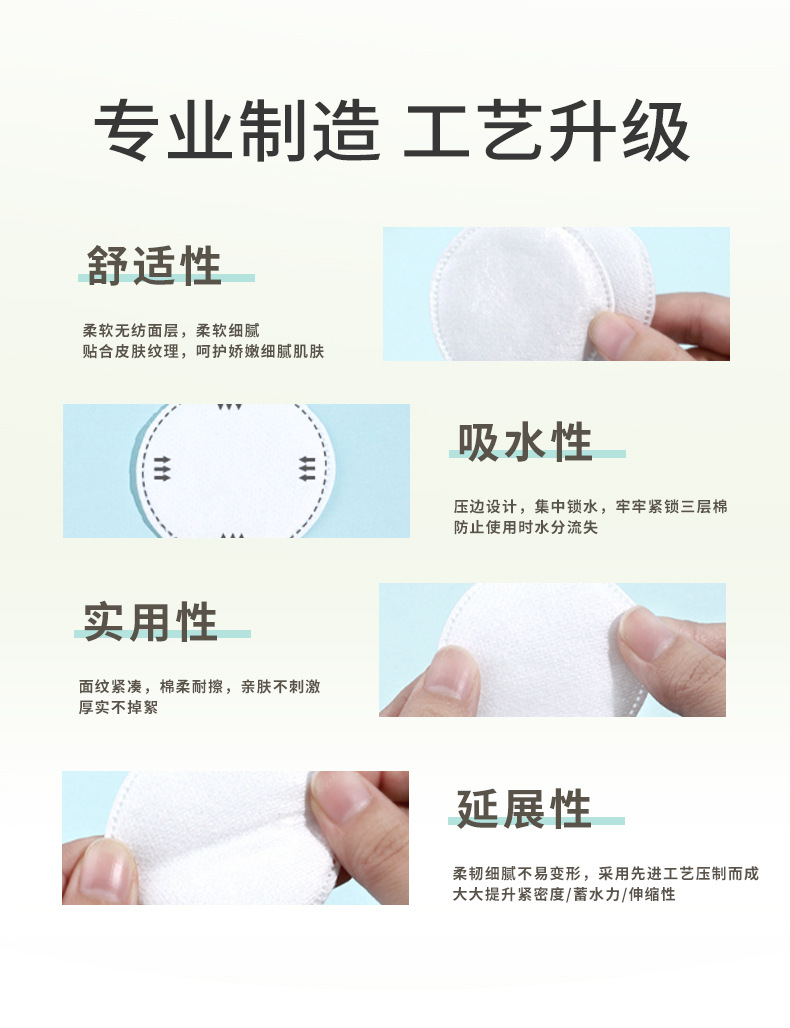 专业制造 工艺升级

舒适性

柔软无纺面层，柔软细腻
贴合皮肤纹理，呵护娇嫩细腻肌肤

吸水性

压边设计，集中锁水，牢牢紧锁三层棉
防止使用时水分流失

实用性

面纹紧凑，棉柔耐擦，亲肤不刺激
厚实不掉絮

延展性

柔韧细腻不易变形，采用先进工艺压制而成
大大提升紧密度/蓄水力/伸缩性