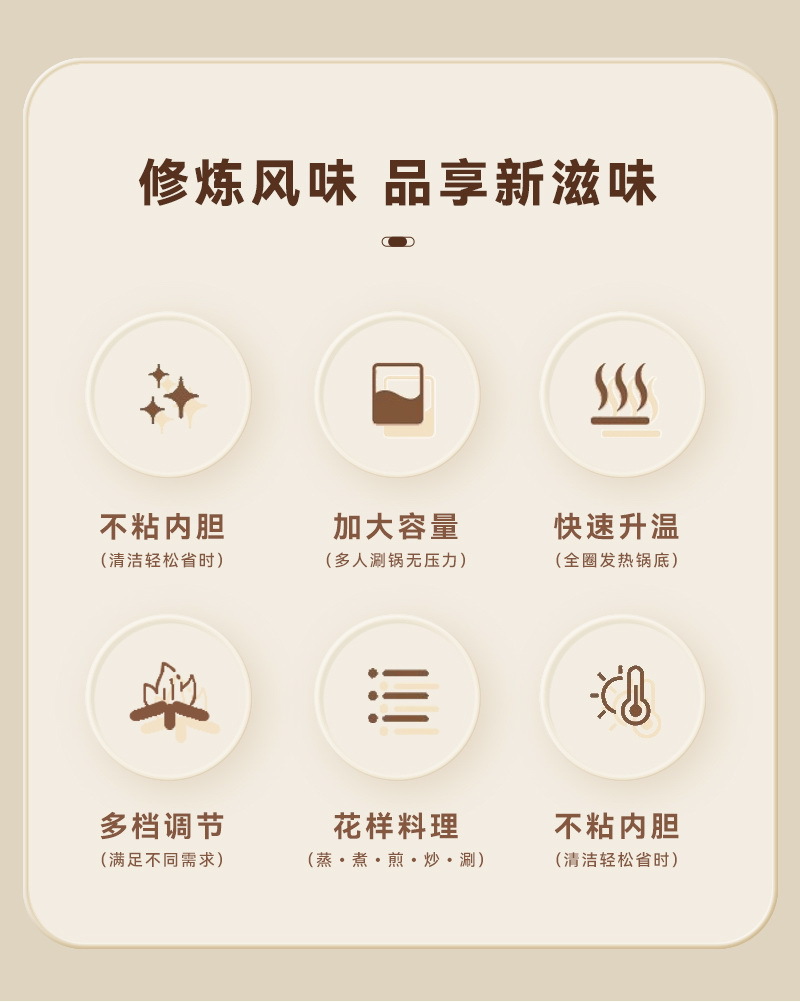 修炼风味 品享新滋味

不粘内胆
(清洁轻松省时)

加大容量
(多人涮锅无压力)

快速升温
(全圈发热锅底)

多档调节
(满足不同需求)

花样料理
(蒸·煮·煎·炒·涮)

不粘内胆
(清洁轻松省时)