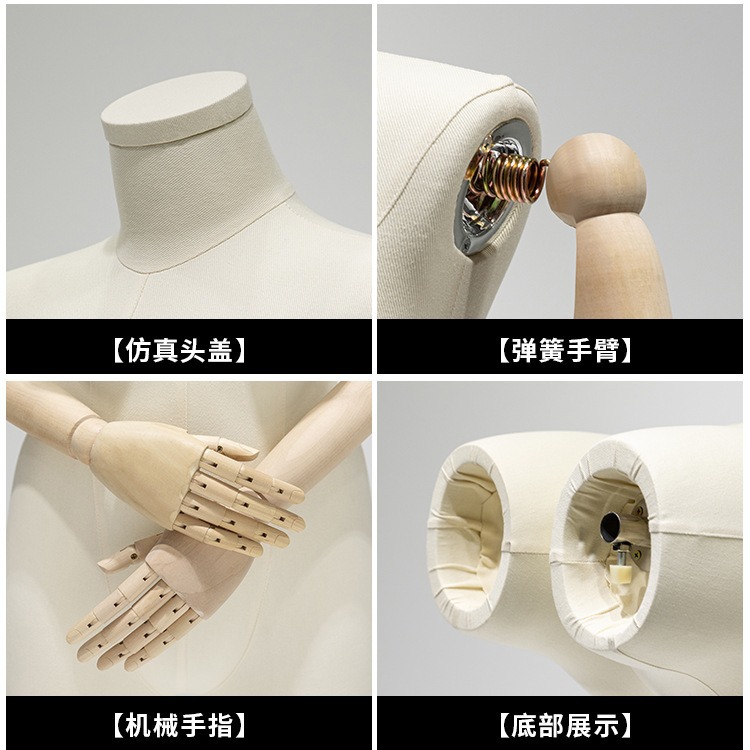 【仿真头盖】

【弹簧手臂】

【机械手指】

【底部展示】