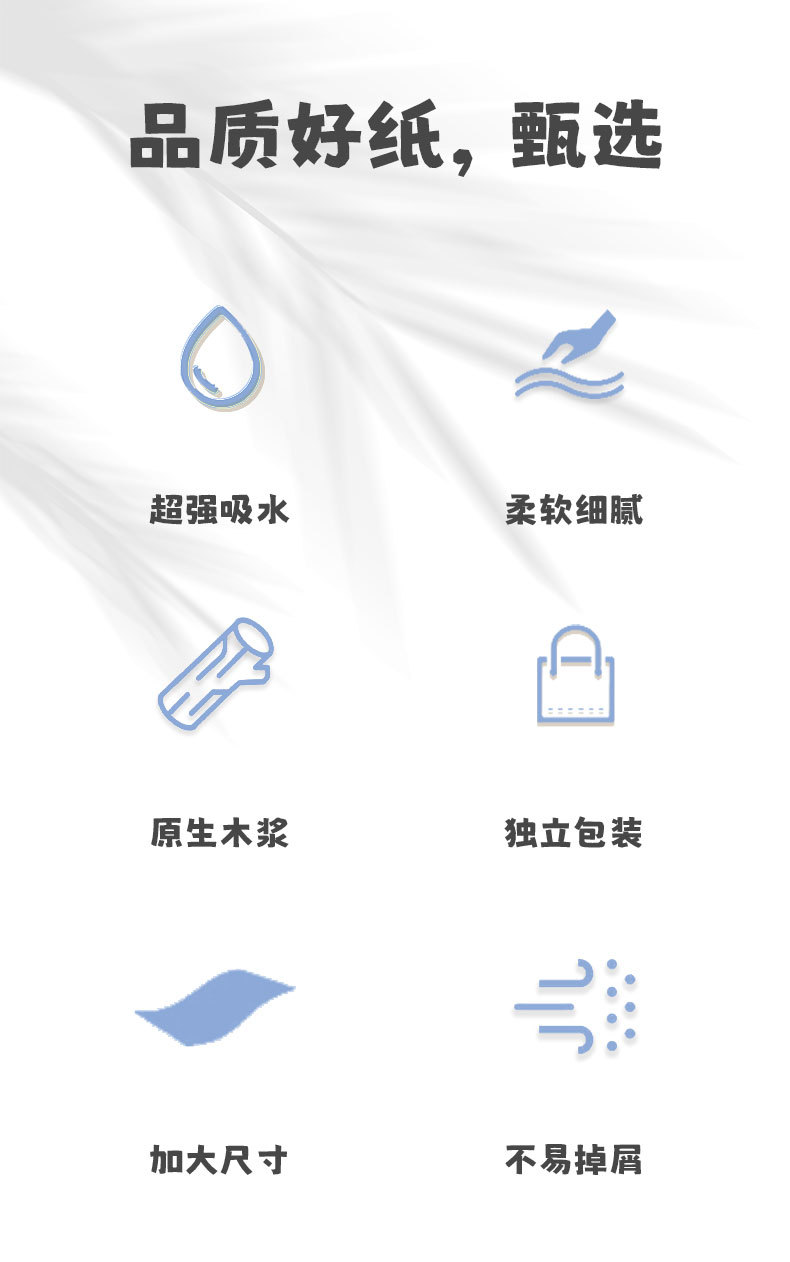 品质好纸，甄选

超强吸水

柔软细腻

原生木浆

独立包装

加大尺寸

不易掉屑