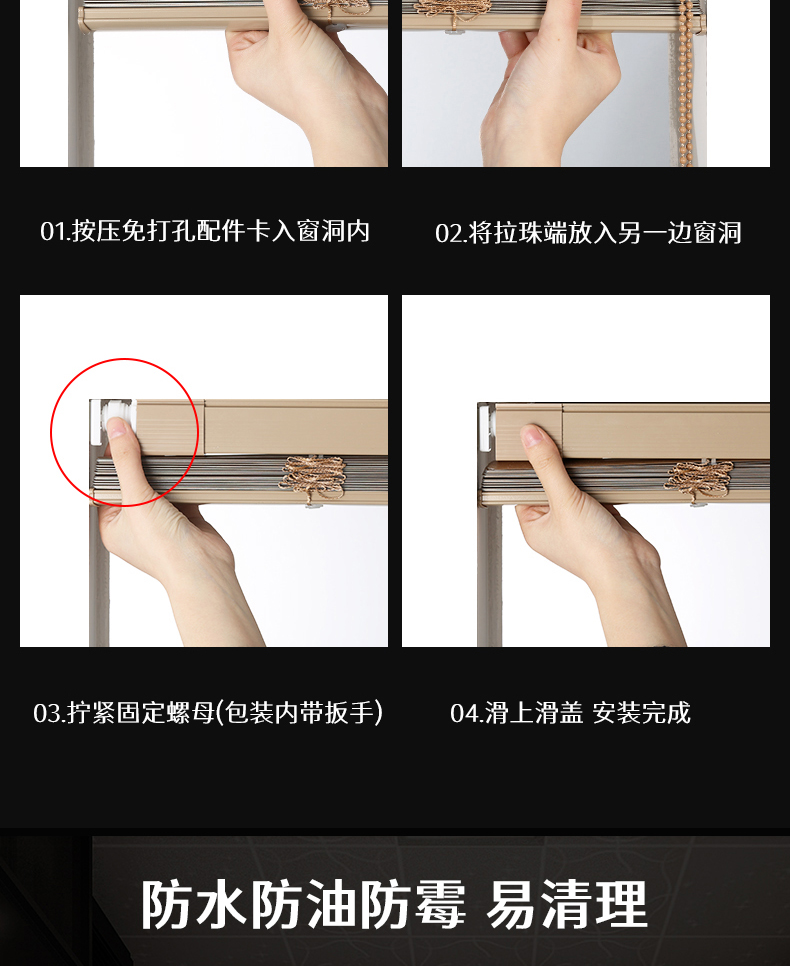 01.按压免打孔配件卡入窗洞内

02.将拉珠端放入另一边窗洞

03.拧紧固定螺母(包装内带扳手)

04.滑上滑盖 安装完成

防水防油防霉 易清理