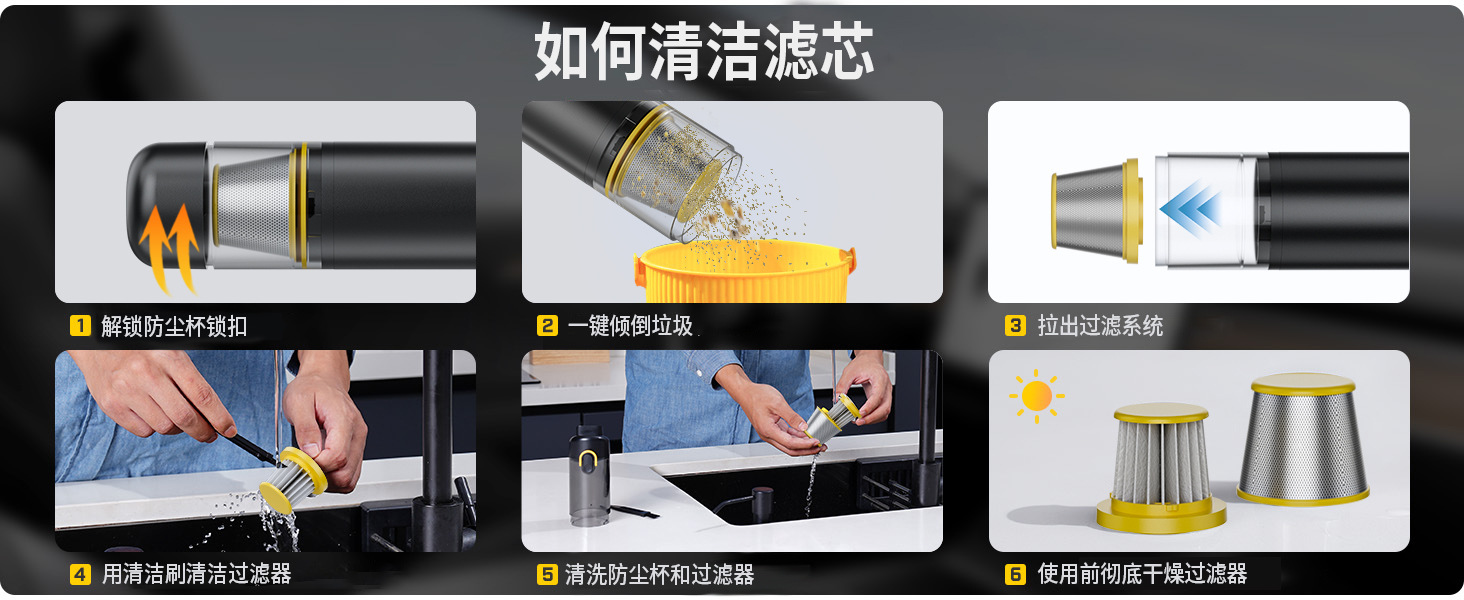 如何清洁滤芯

1 解锁防尘杯锁扣

2 一键倾倒垃圾

3 拉出过滤系统

4 用清洁刷清洁过滤器

5 清洗防尘杯和过滤器

6 使用前彻底干燥过滤器