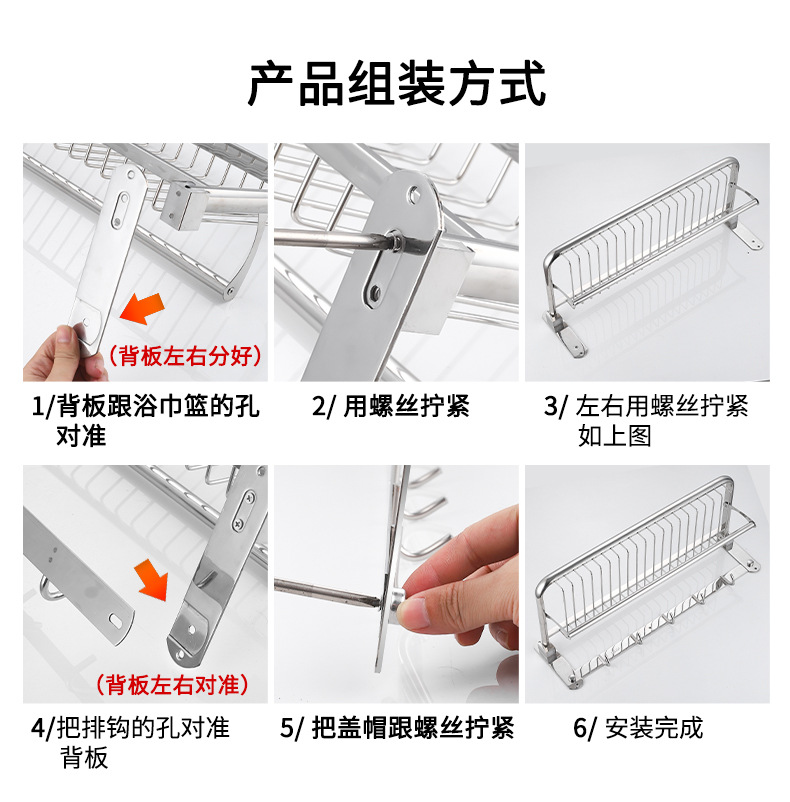 产品组装方式

（背板左右分好）

1/背板跟浴巾篮的孔对准

2/ 用螺丝拧紧

3/ 左右用螺丝拧紧如上图

（背板左右对准）

4/把排钩的孔对准背板

5/ 把盖帽跟螺丝拧紧

6/ 安装完成