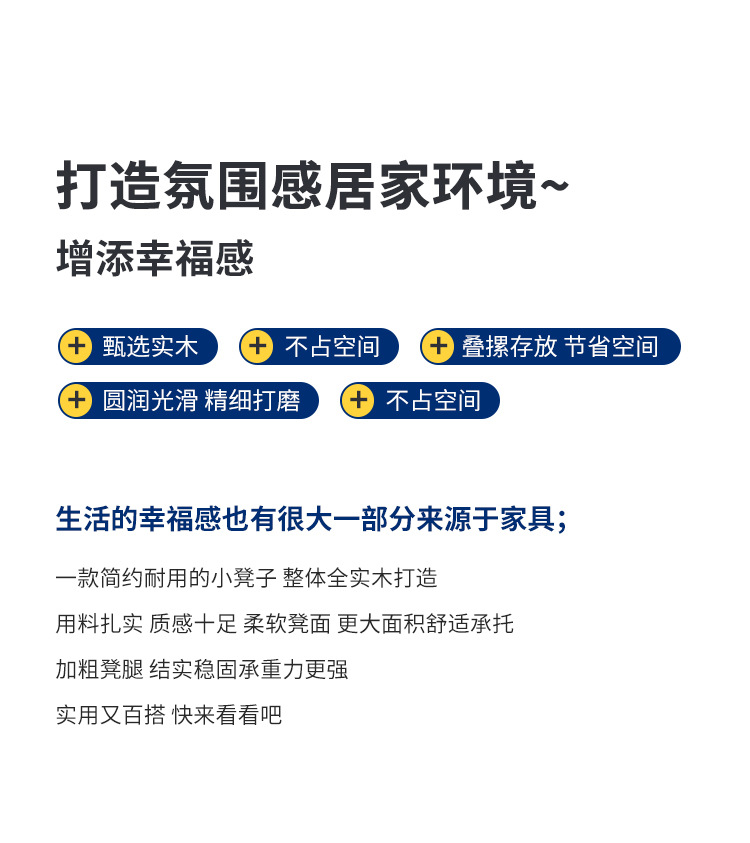 打造氛围感居家环境~

增添幸福感

+ 甄选实木

+ 不占空间

+ 叠摞存放 节省空间

+ 圆润光滑 精细打磨

+ 不占空间

生活的幸福感也有很大一部分来源于家具;

一款简约耐用的小凳子 整体全实木打造

用料扎实 质感十足 柔软凳面 更大面积舒适承托

加粗凳腿 结实稳固承重力更强

实用又百搭 快来看看吧