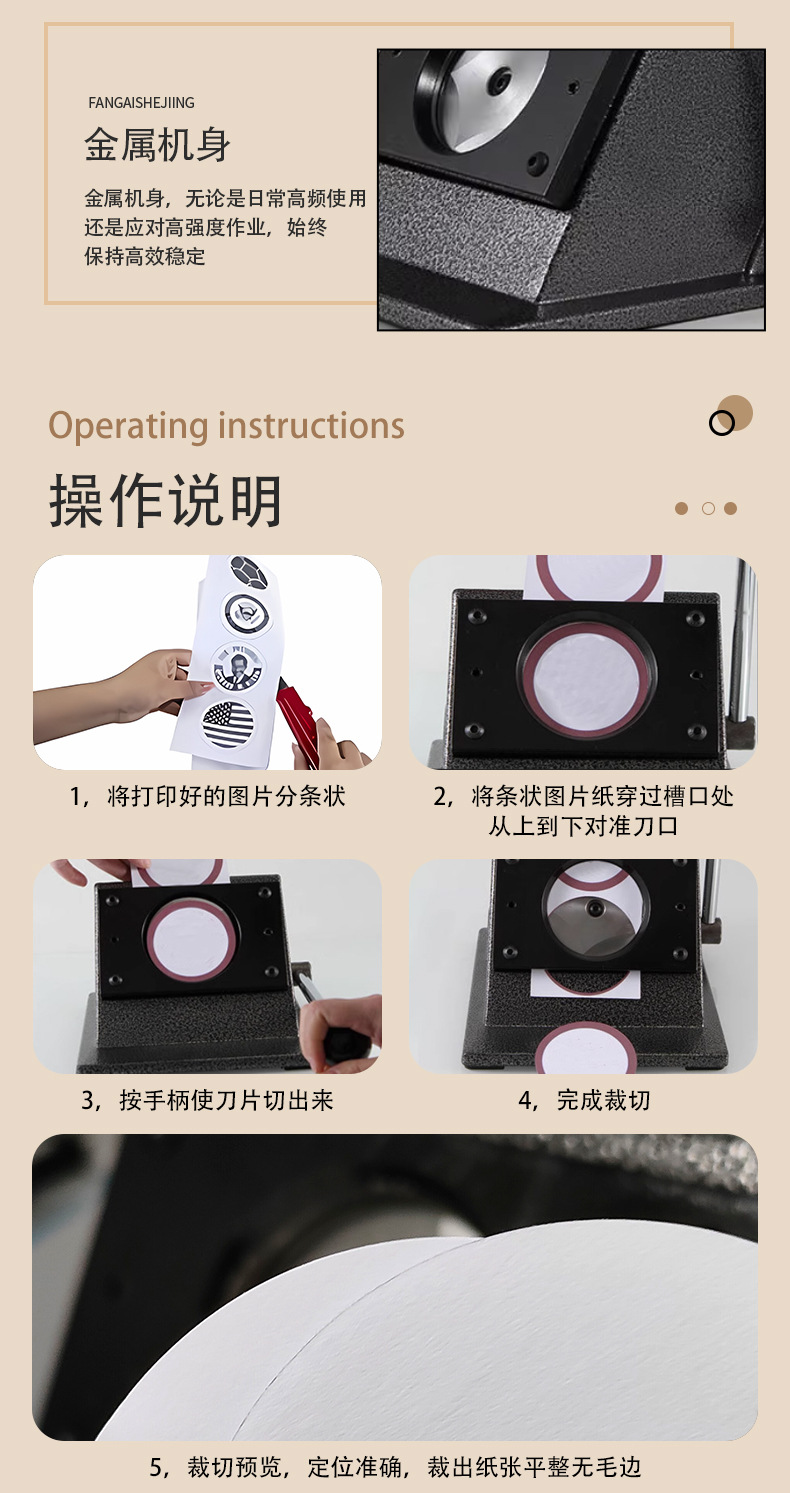 FANGAISHEJIING

金属机身

金属机身，无论是日常高频使用还是应对高强度作业，始终保持高效稳定

Operating instructions

操作说明

1，将打印好的图片分条状

2，将条状图片纸穿过槽口处从上到下对准刀口

3，按手柄使刀片切出来

4，完成裁切

5，裁切预览，定位准确，裁出纸张平整无毛边