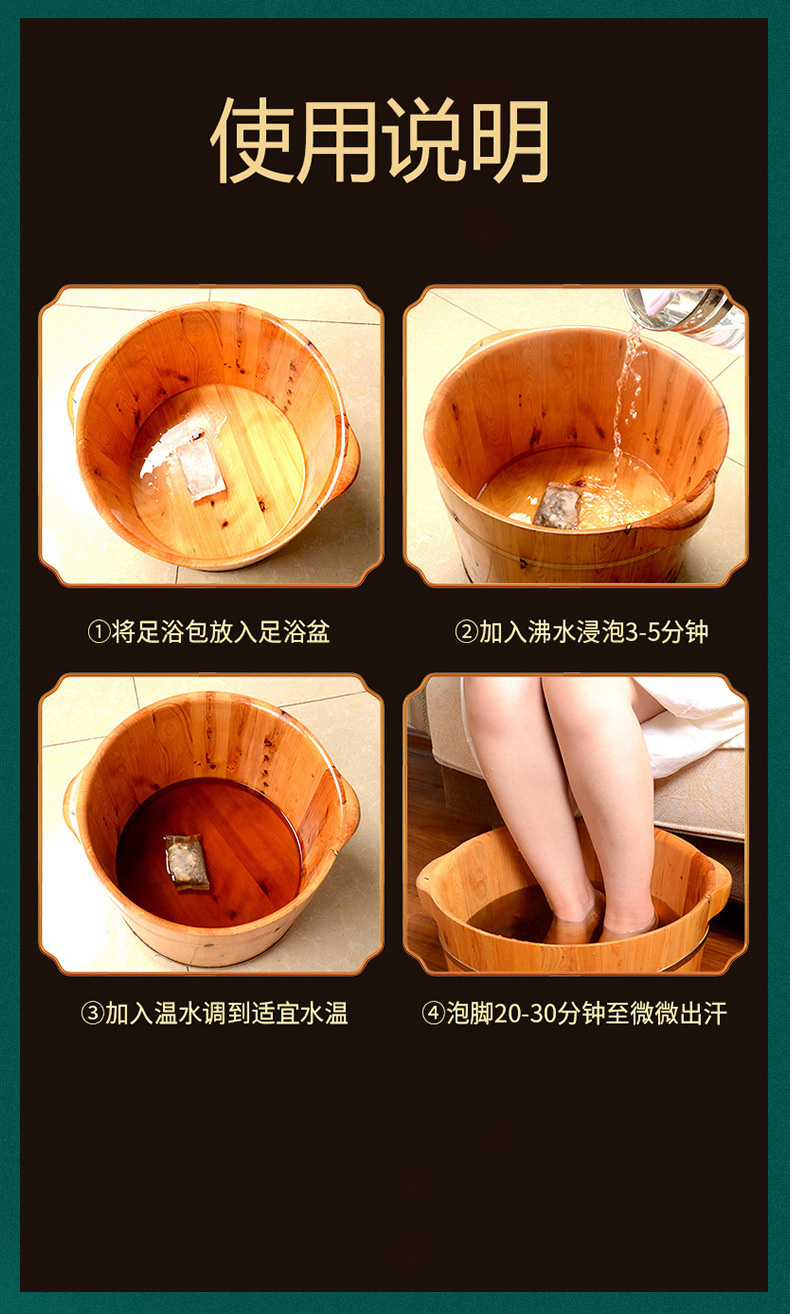 使用说明

①将足浴包放入足浴盆

②加入沸水浸泡3-5分钟

③加入温水调到适宜水温

④泡脚20-30分钟至微微出汗